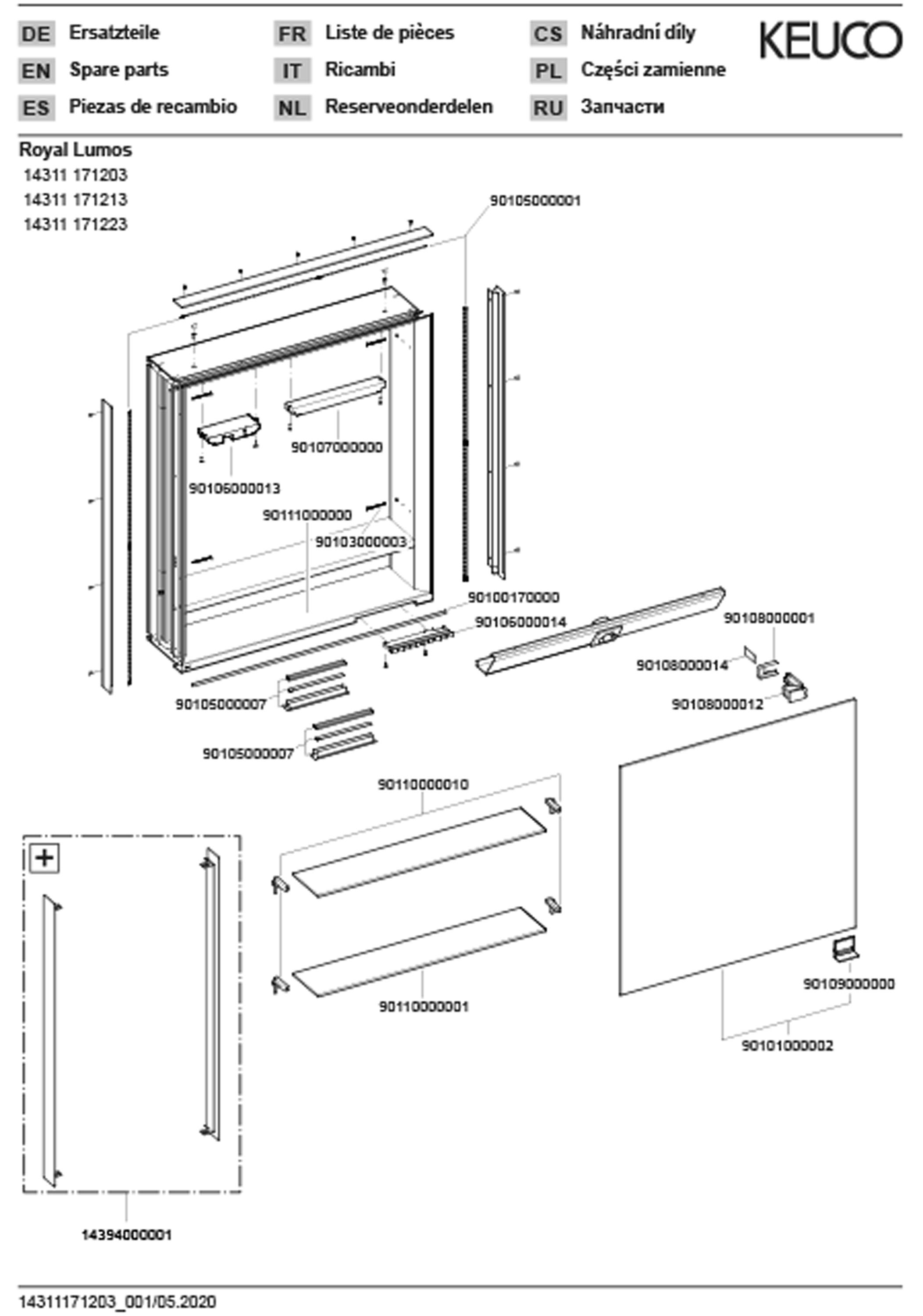 DE Ersatzteile
EN Spare parts
ES Piezas de recambio

FR Liste de pièces
IT Ricambi
NL Reserveonderdelen

CS Náhradní díly
PL Części zamienne
RU Запчасти

KEUCO

Royal Lumos
14311 171203
14311 171213
14311 171223

90105000001
90107000000
90106000013
90111000000
90103000003
90100170000
90106000014
90108000001
90108000014
90108000012
90105000007
90105000007
90110000010
90110000001
90109000000
90101000002
14394000001

14311171203_001/05.2020