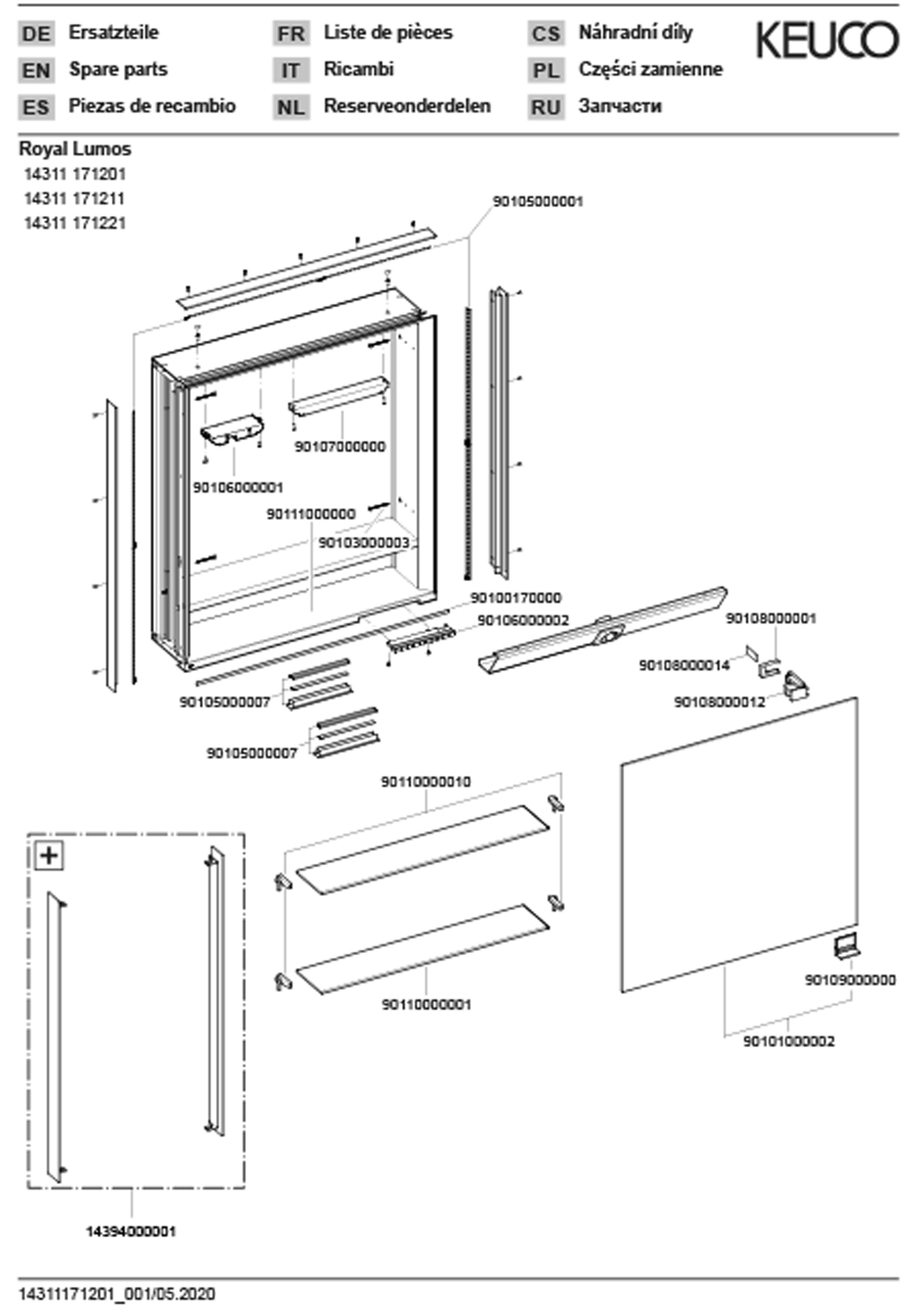 DE Ersatzteile
EN Spare parts
ES Piezas de recambio

FR Liste de pièces
IT Ricambi
NL Reserveonderdelen

CS Náhradní díly
PL Części zamienne
RU Запчасти

KEUCO

Royal Lumos
14311 171201
14311 171211
14311 171221

90105000001
90107000000
90106000001
90111000000
90103000003
90100170000
90106000002
90108000001
90108000014
90108000012
90105000007
90105000007
90110000010
90110000001
90109000000
90101000002
14394000001

14311171201_001/05.2020