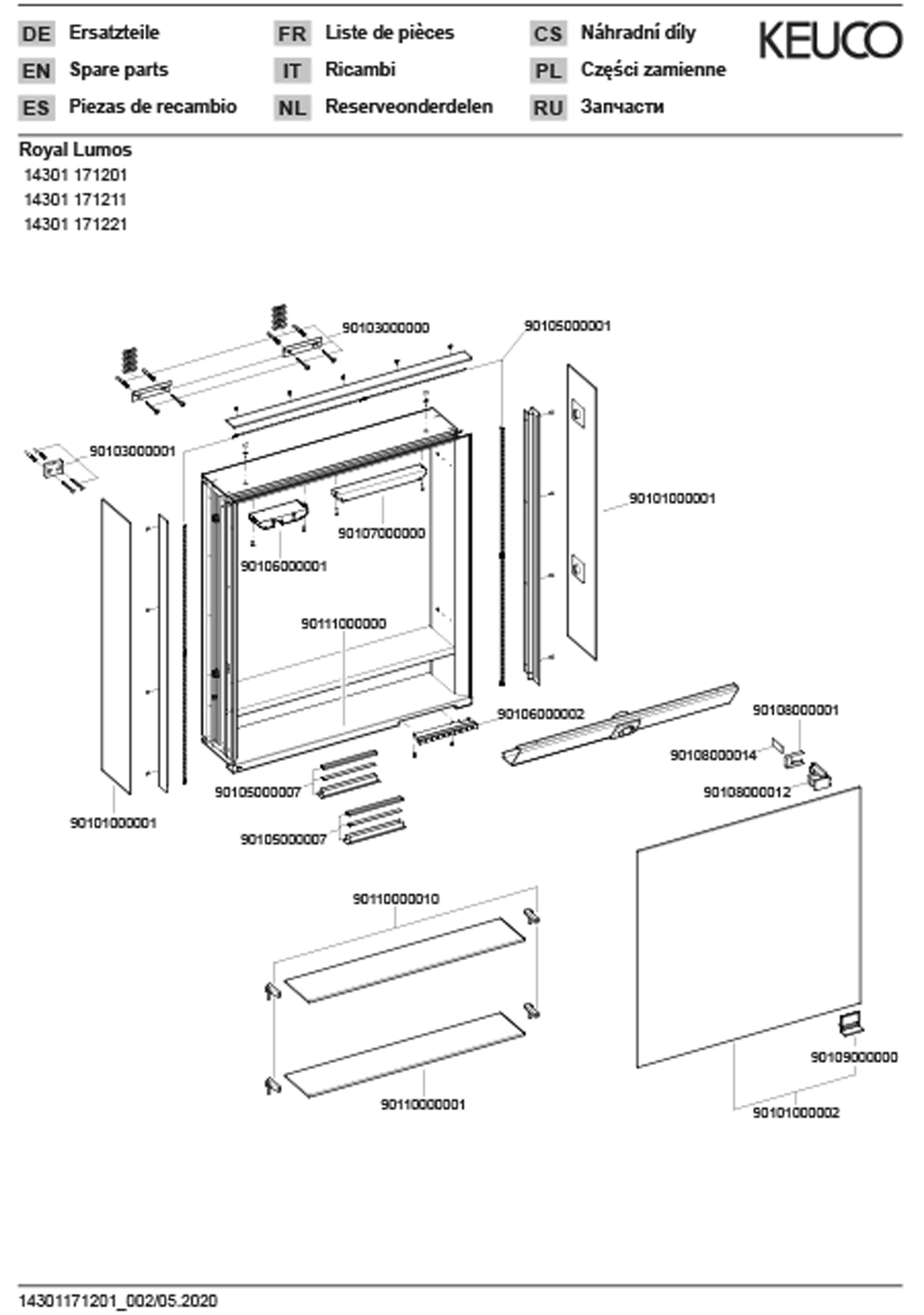 DE Ersatzteile
EN Spare parts
ES Piezas de recambio

FR Liste de pièces
IT Ricambi
NL Reserveonderdelen

CS Náhradní díly
PL Części zamienne
RU Запчасти

KEUCO

Royal Lumos
14301 171201
14301 171211
14301 171221

90103000000
90105000001
90103000001
90101000001
90107000000
90106000001
90111000000
90106000002
90108000001
90108000014
90108000012
90105000007
90101000001
90105000007
90110000010
90109000000
90110000001
90101000002

14301171201_002/05.2020