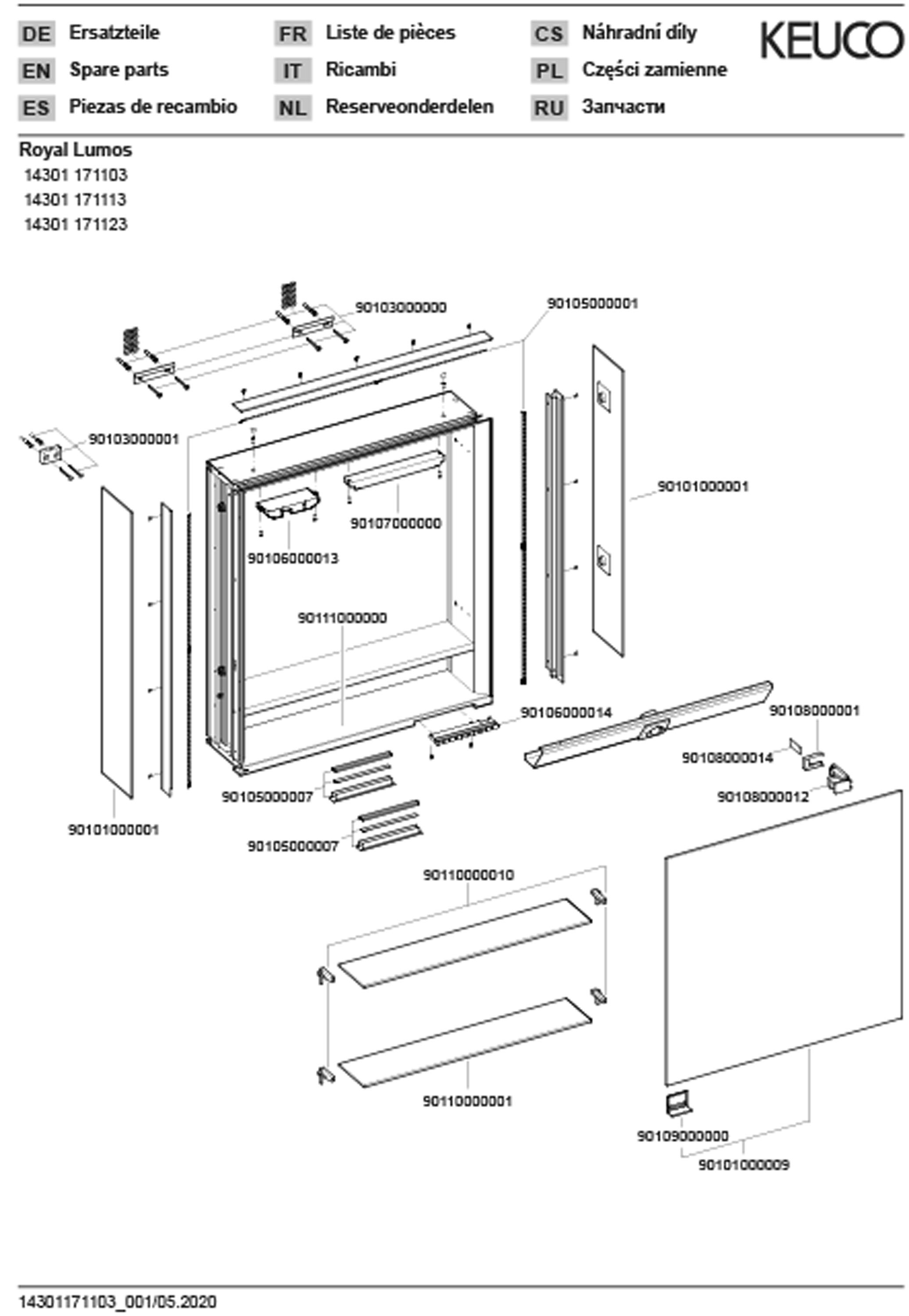 DE Ersatzteile
EN Spare parts
ES Piezas de recambio

FR Liste de pièces
IT Ricambi
NL Reserveonderdelen

CS Náhradní díly
PL Części zamienne
RU Запчасти

KEUCO

Royal Lumos
14301 171103
14301 171113
14301 171123

90103000000
90105000001
90103000001
90101000001
90107000000
90106000013
90111000000
90106000014
90108000001
90108000014
90108000012
90105000007
90101000001
90105000007
90110000010
90110000001
90109000000
90101000009

14301171103_001/05.2020