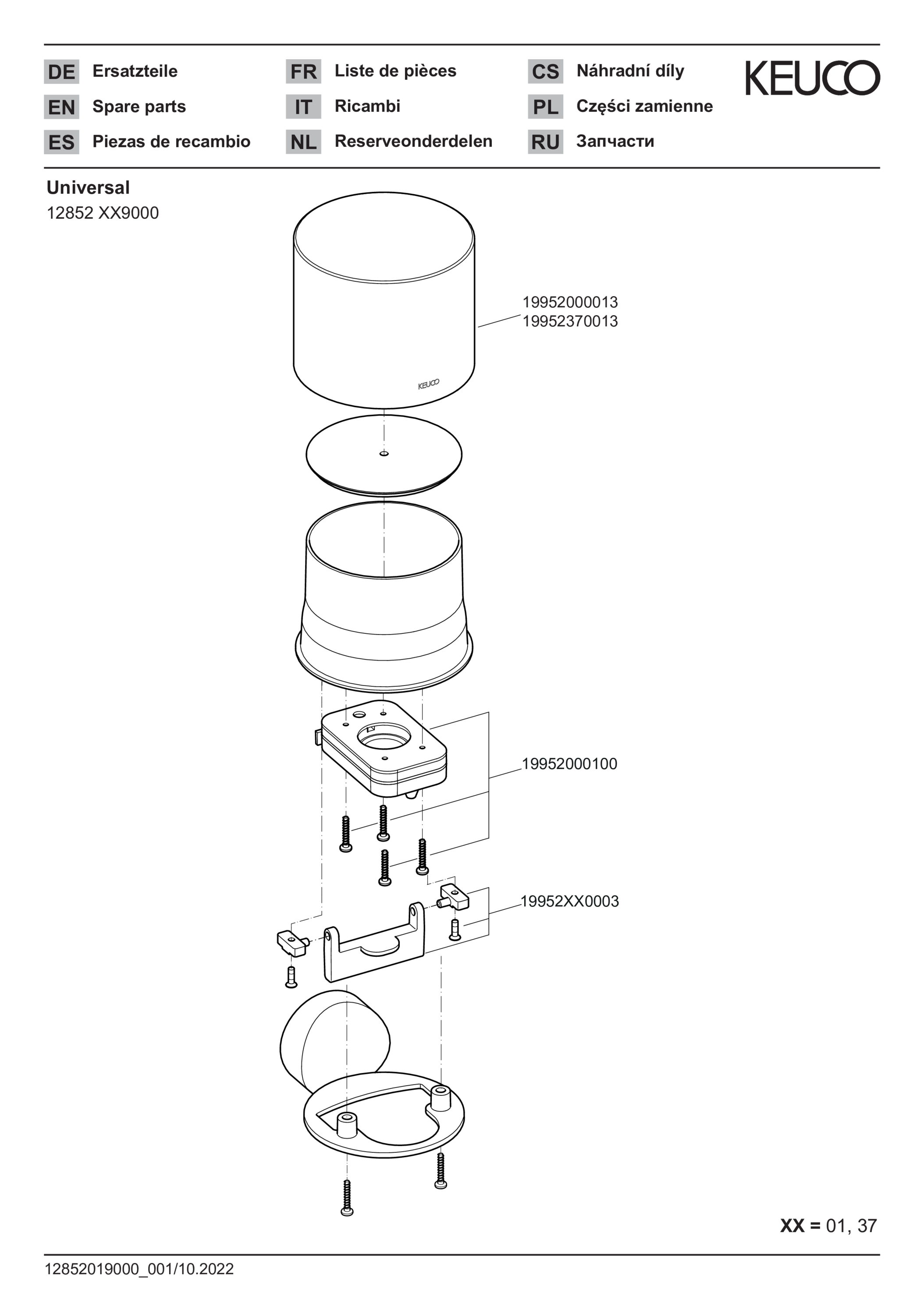 DE Ersatzteile
EN Spare parts
ES Piezas de recambio

FR Liste de pièces
IT Ricambi
NL Reserveonderdelen

CS Náhradní díly
PL Części zamienne
RU Запчасти

KEUCO

Universal
12852 XX9000

19952000013
19952370013

KEUCO

19952000100

19952XX0003

XX = 01, 37

12852019000_001/10.2022