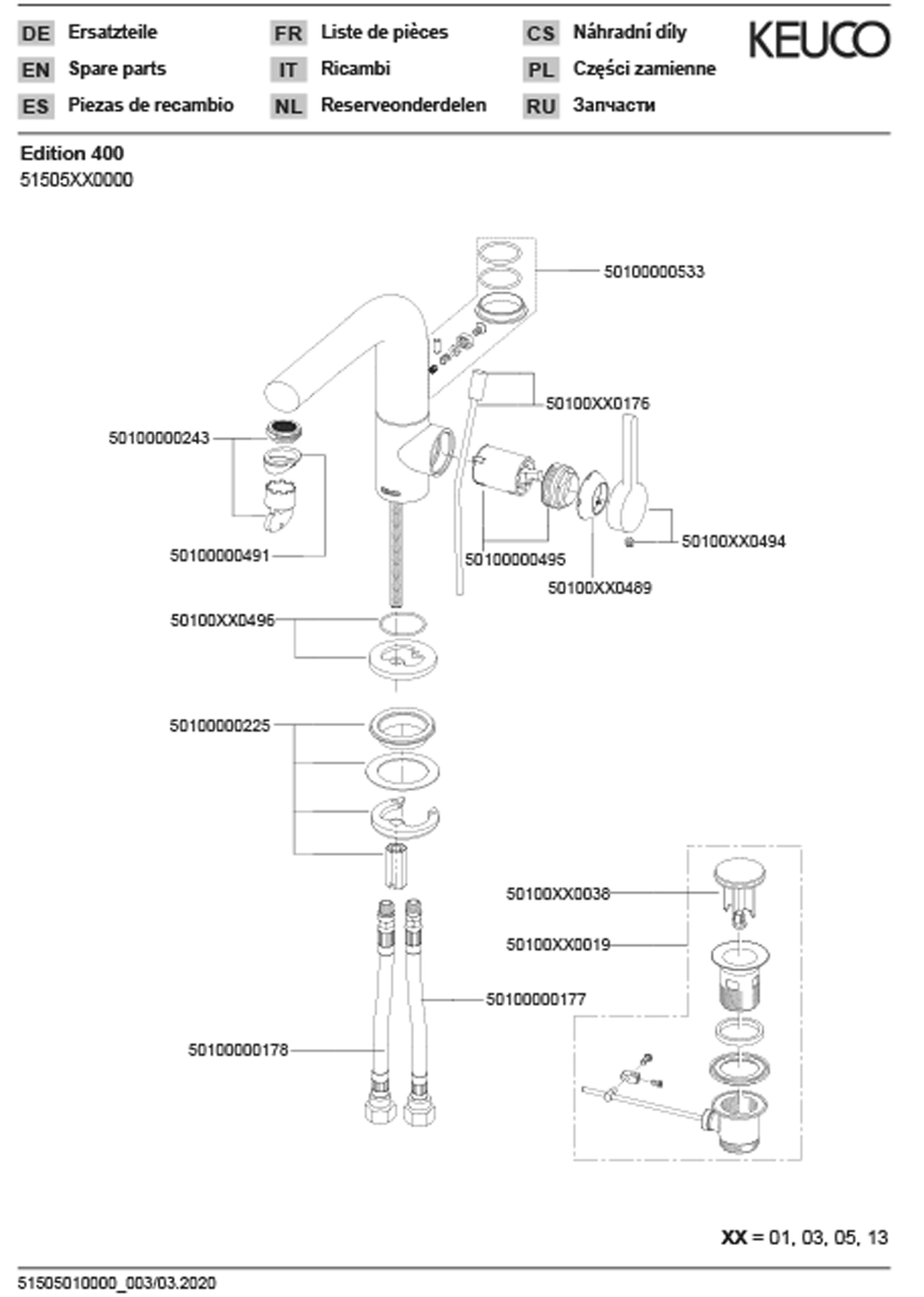 DE Ersatzteile
EN Spare parts
ES Piezas de recambio

FR Liste de pièces
IT Ricambi
NL Reserveonderdelen

CS Náhradní díly
PL Części zamienne
RU Запчасти

KEUCO

Edition 400
51505XX0000

50100000533
50100XX0176
50100000243
50100000491
50100000495
50100XX0494
50100XX0489
50100XX0496
50100000225
50100XX0038
50100XX0019
50100000177
50100000178

XX = 01, 03, 05, 13

51505010000_003/03.2020