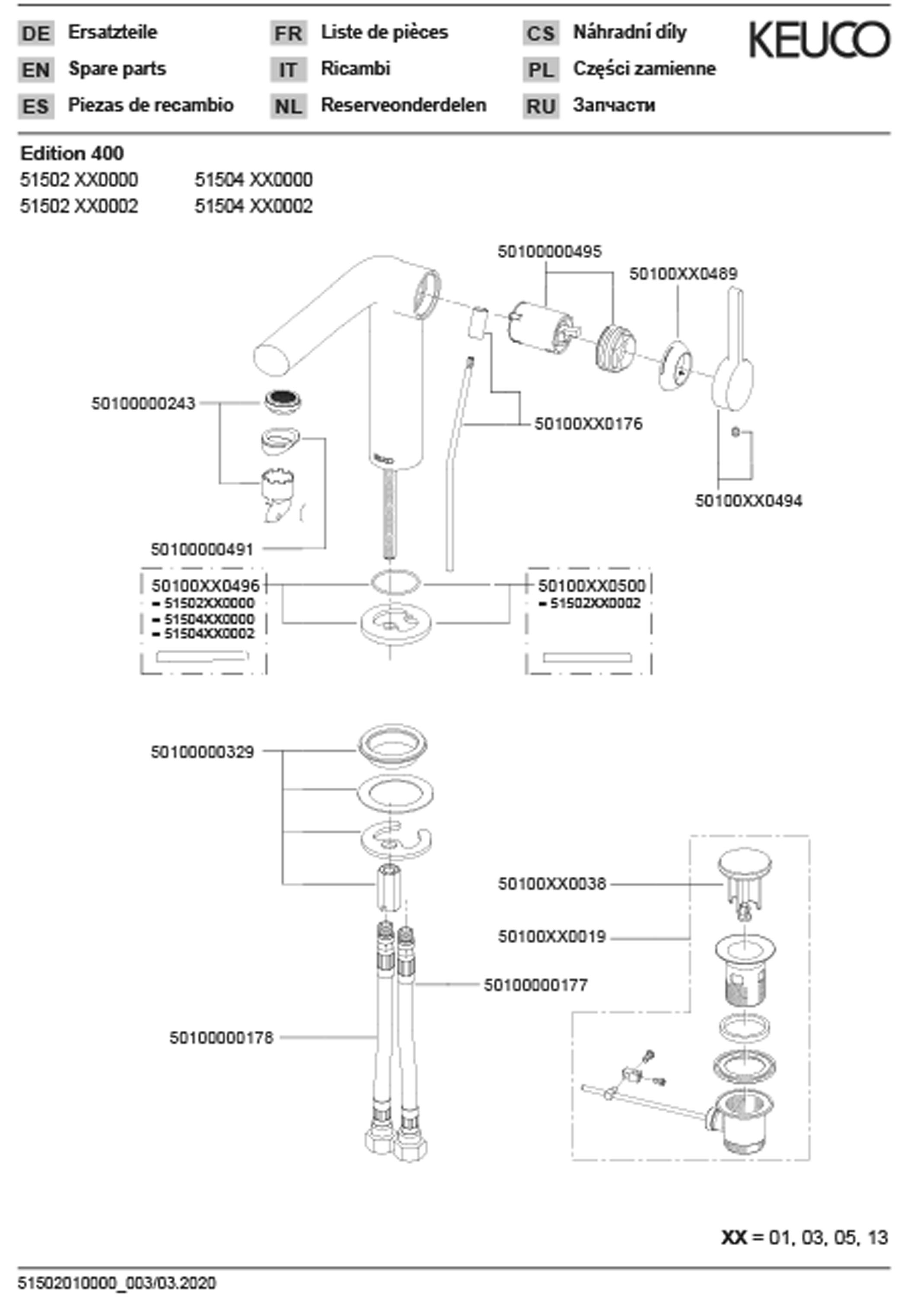 DE Ersatzteile
EN Spare parts
ES Piezas de recambio

FR Liste de pièces
IT Ricambi
NL Reserveonderdelen

CS Náhradní díly
PL Części zamienne
RU Запчасти

KEUCO

Edition 400
51502 XX0000
51502 XX0002

51504 XX0000
51504 XX0002

50100000495
50100XX0489
50100000243
50100XX0176
50100XX0494
50100000491
50100XX0496
- 51502XX0000
- 51504XX0000
- 51504XX0002
50100XX0500
- 51502XX0002

50100000329
50100XX0038
50100XX0019
50100000177
50100000178

XX = 01, 03, 05, 13

51502010000_003/03.2020