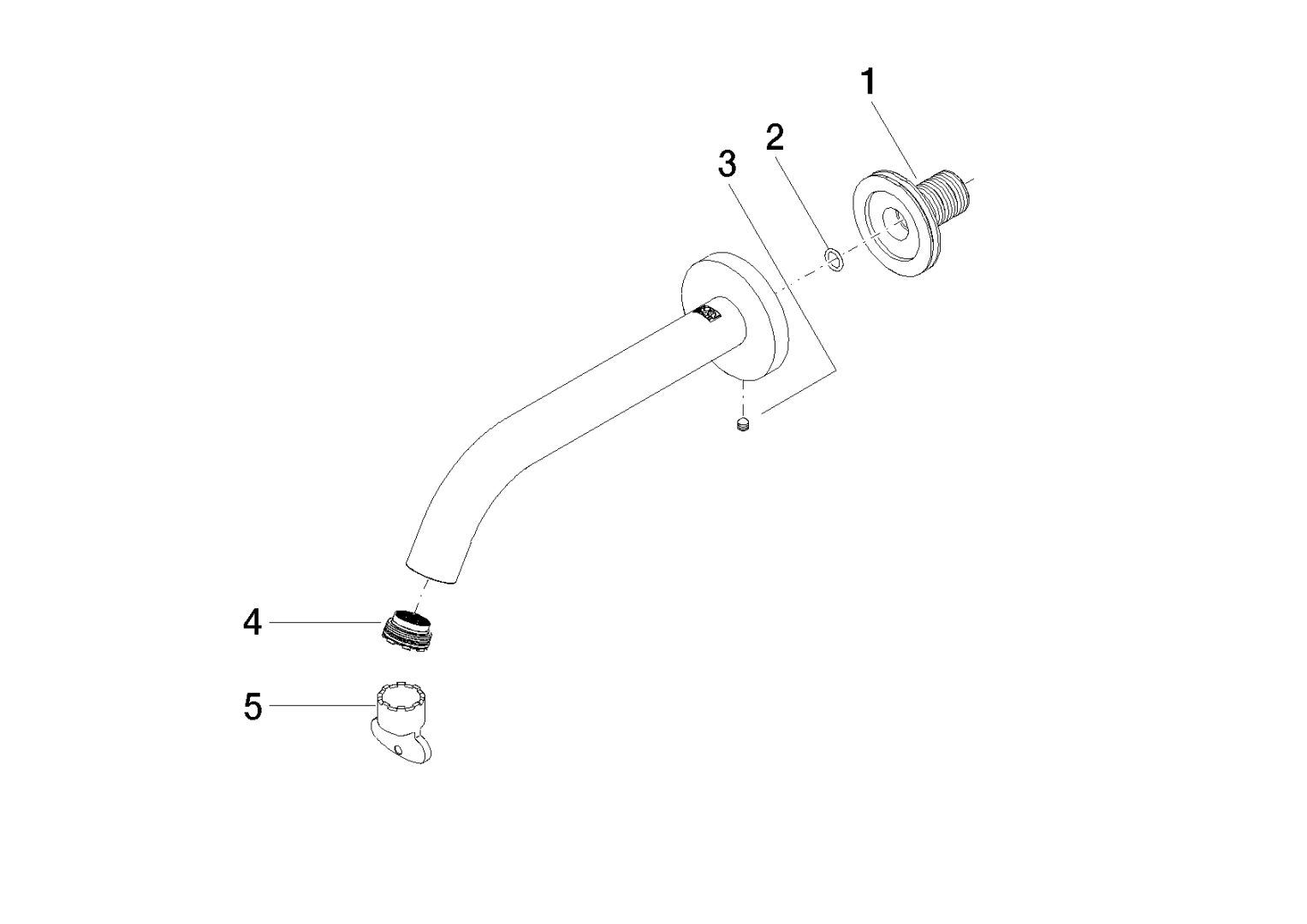 1
2
3
4
5