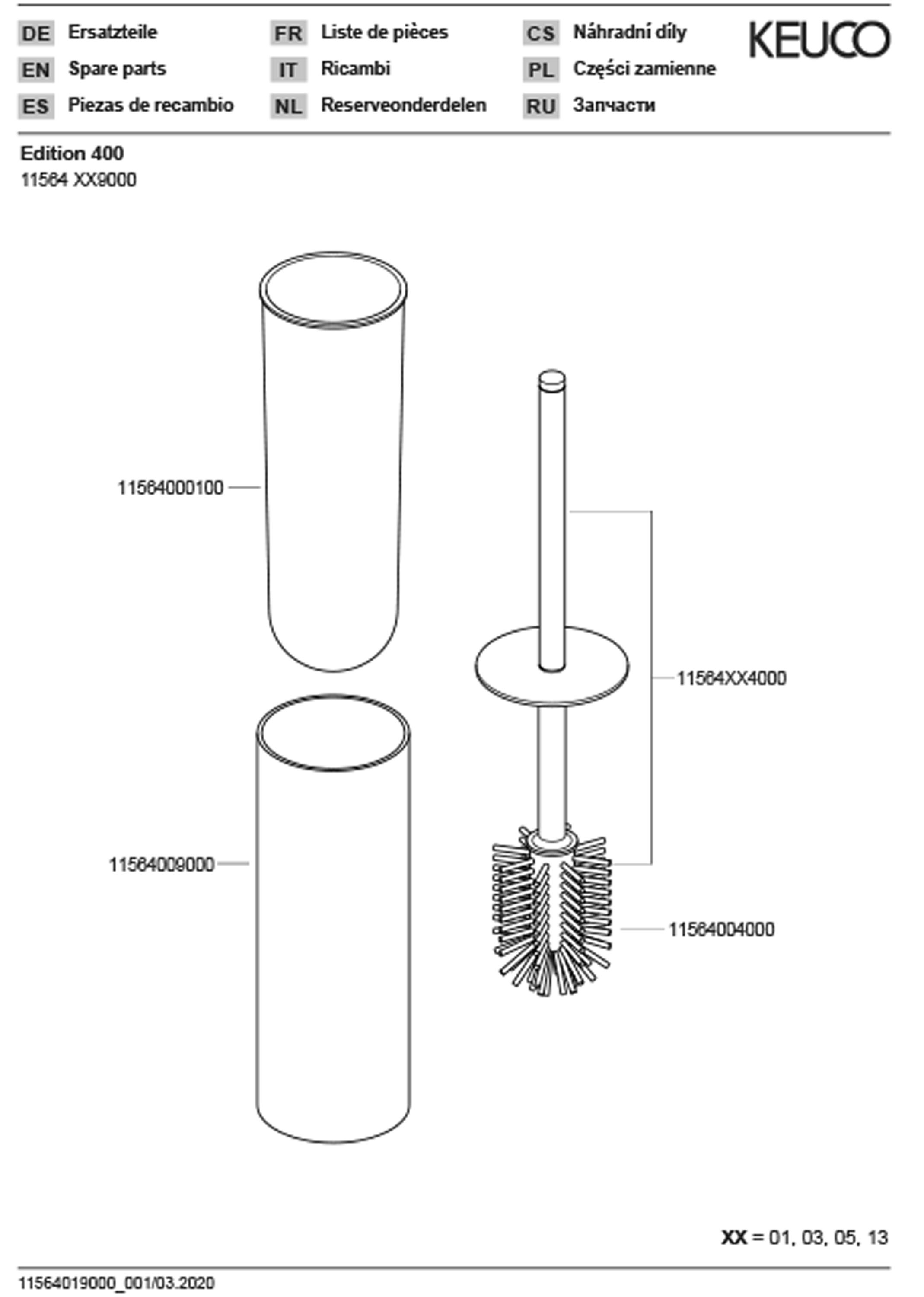 DE Ersatzteile
EN Spare parts
ES Piezas de recambio

FR Liste de pièces
IT Ricambi
NL Reserveonderdelen

CS Náhradní díly
PL Części zamienne
RU Запчасти

KEUCO

Edition 400
11564 XX9000

11564000100

11564009000

11564XX4000

11564004000

XX = 01, 03, 05, 13

11564019000_001/03.2020