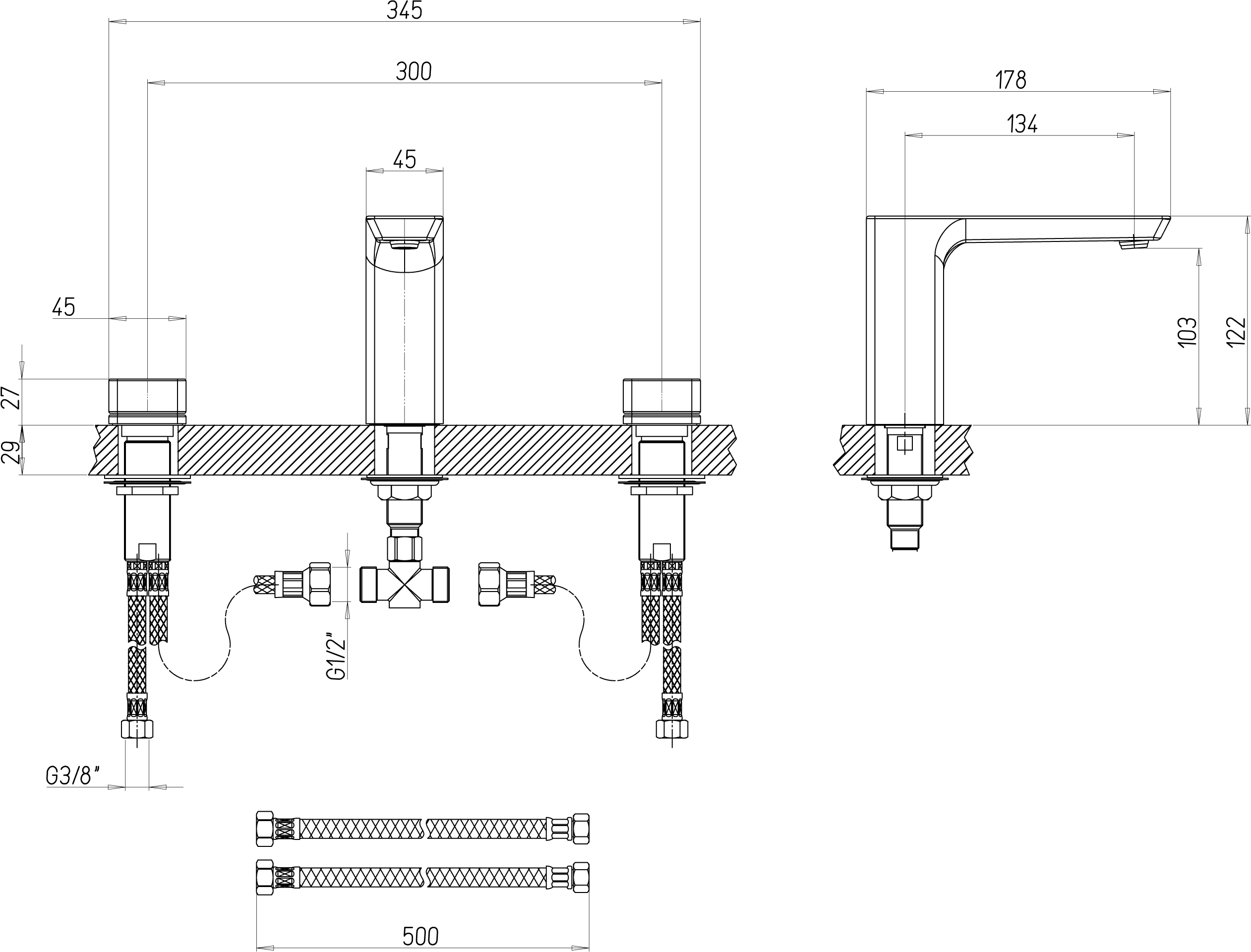 345
300
178
134
45
45
27
29
103
122
G1/2"
G3/8"
500