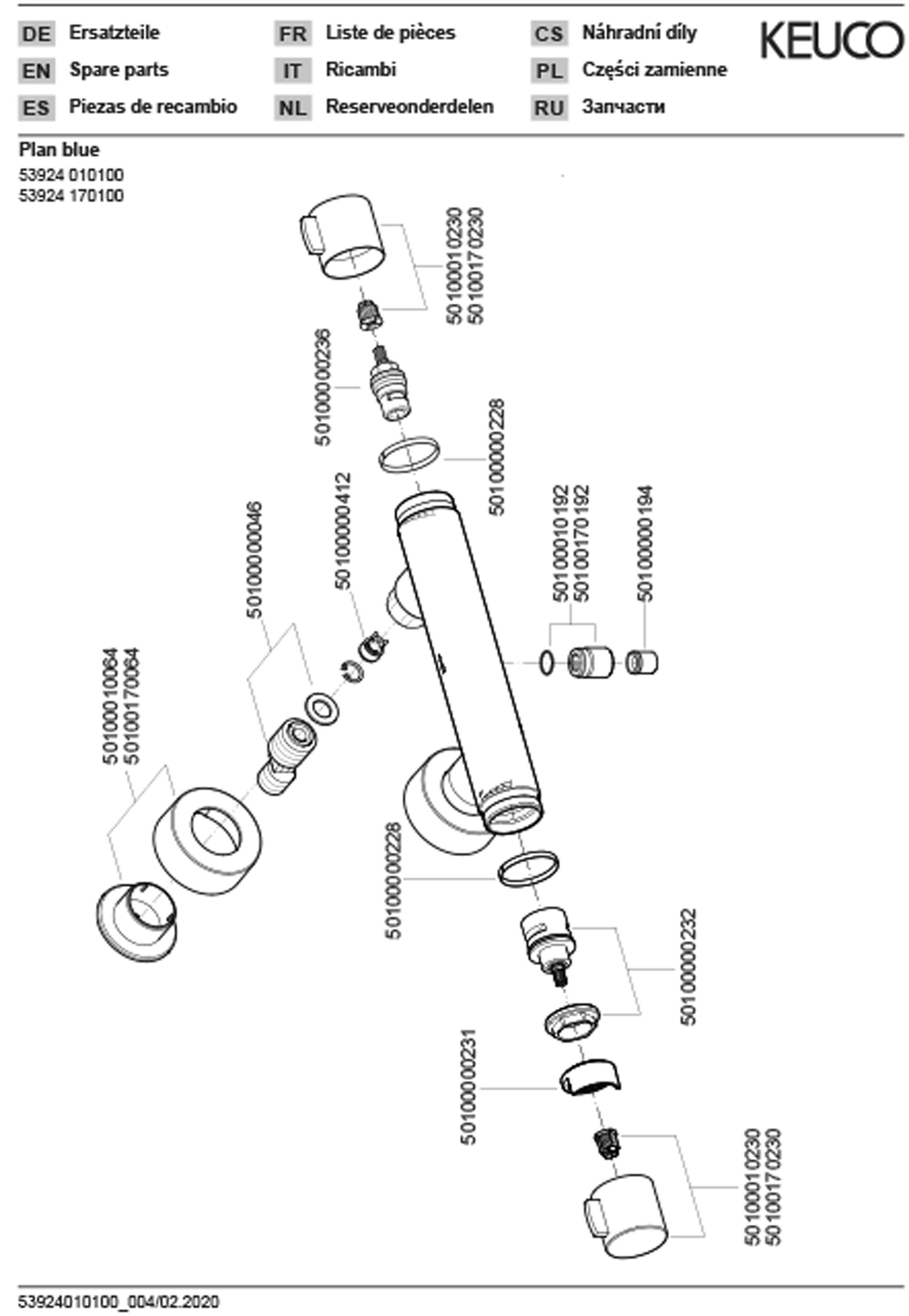 DE Ersatzteile
EN Spare parts
ES Piezas de recambio

FR Liste de pièces
IT Ricambi
NL Reserveonderdelen

CS Náhradní díly
PL Części zamienne
RU Запчасти

KEUCO

Plan blue
53924 010100
53924 170100

50100010230
50100170230

50100000236

50100000228

50100000412

50100000046

50100010192
50100170192

50100000194

50100010064
50100170064

50100000228

50100000232

50100000231

50100010230
50100170230

53924010100_004/02.2020