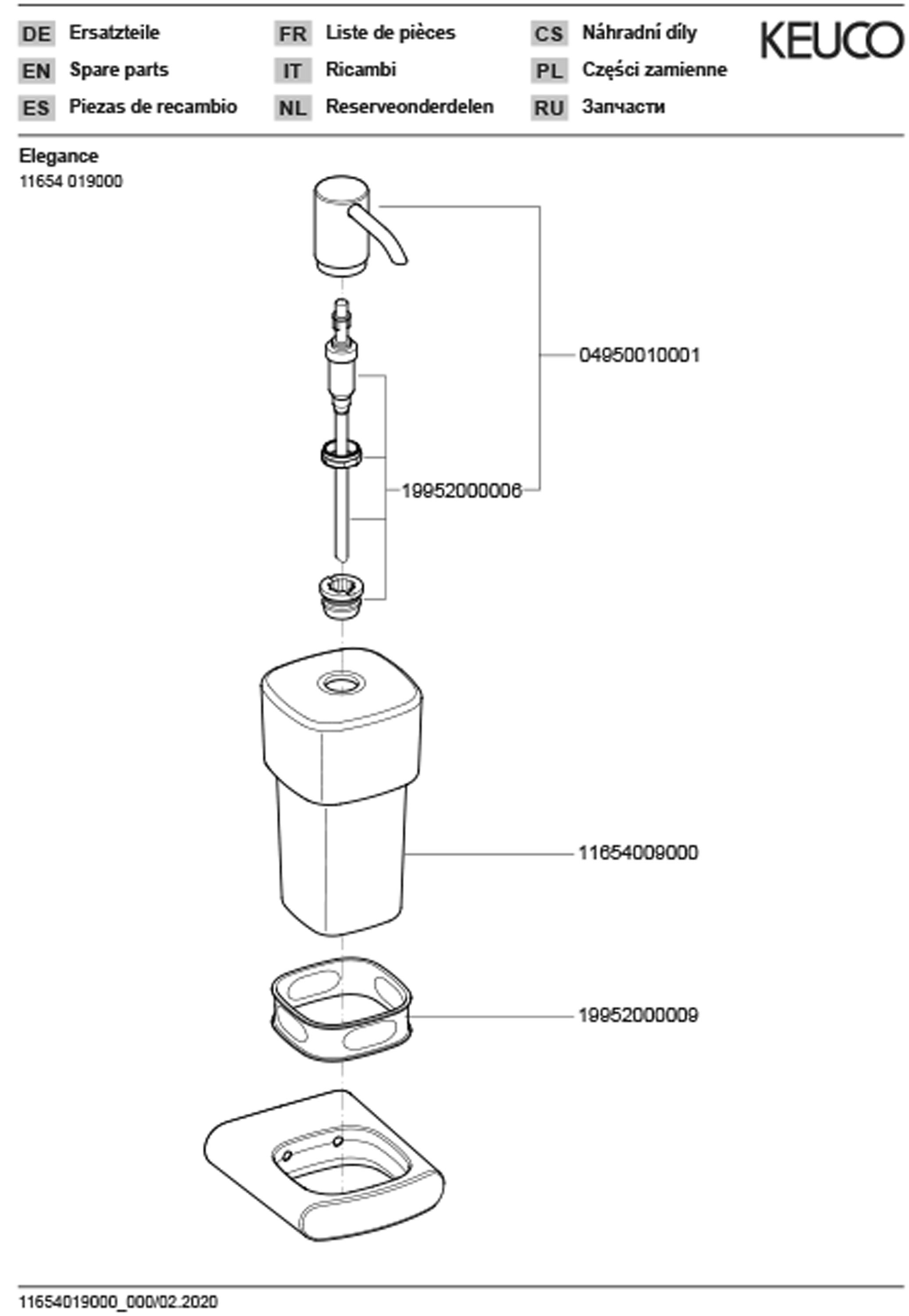 DE Ersatzteile
EN Spare parts
ES Piezas de recambio

FR Liste de pièces
IT Ricambi
NL Reserveonderdelen

CS Náhradní díly
PL Części zamienne
RU Запчасти

KEUCO

Elegance
11654 019000

04950010001

19952000006

11654009000

19952000009

11654019000_000/02.2020