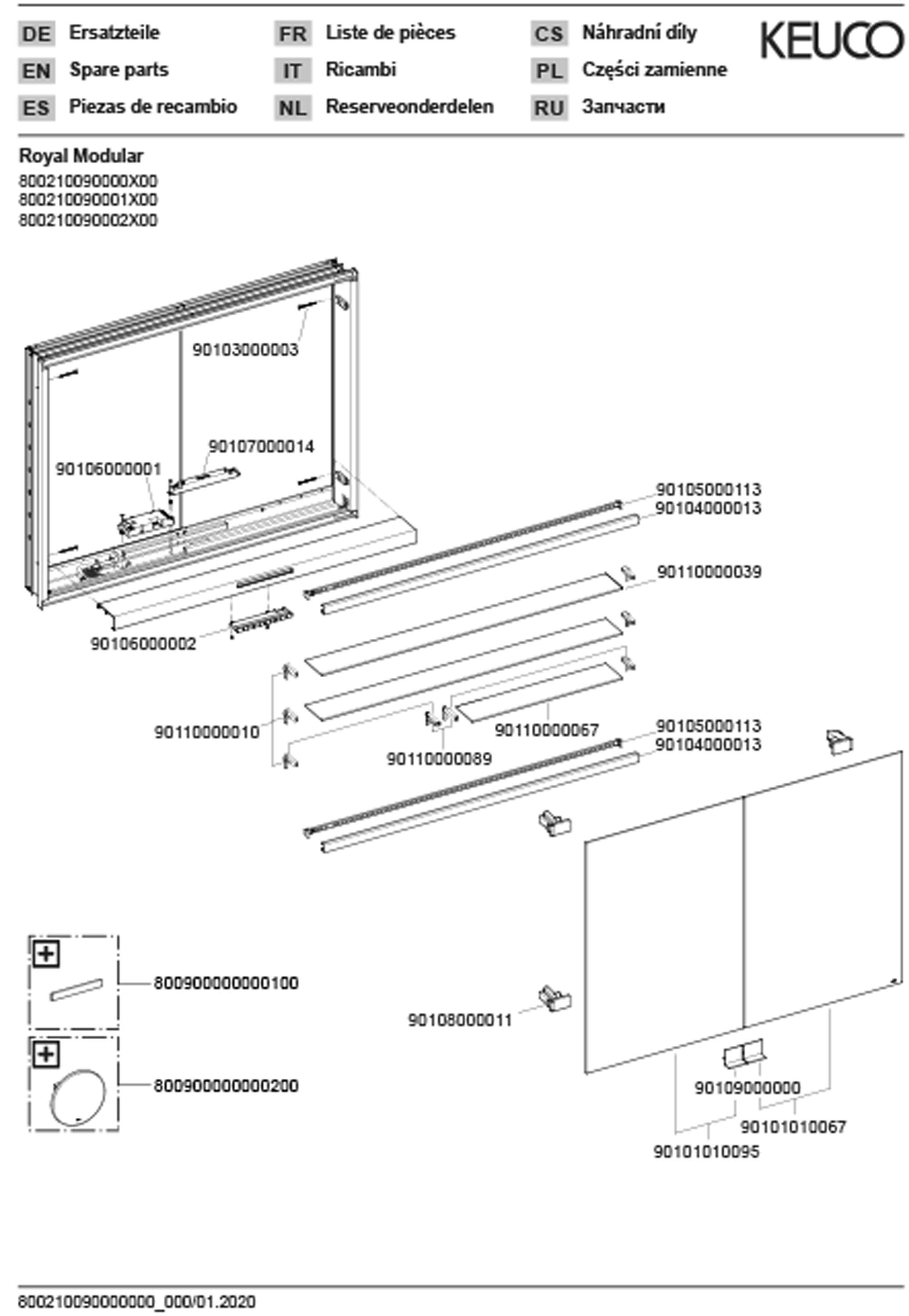 DE Ersatzteile
EN Spare parts
ES Piezas de recambio
FR Liste de pièces
IT Ricambi
NL Reserveonderdelen
CS Náhradní díly
PL Części zamienne
RU Запчасти

KEUCO

Royal Modular
800210090000X00
800210090001X00
800210090002X00

90103000003
90107000014
90106000001
90105000113
90104000013
90110000039
90106000002
90110000010
90110000089
90110000067
90105000113
90104000013
800900000000100
800900000000200
90108000011
90109000000
90101010067
90101010095

800210090000000_000/01.2020