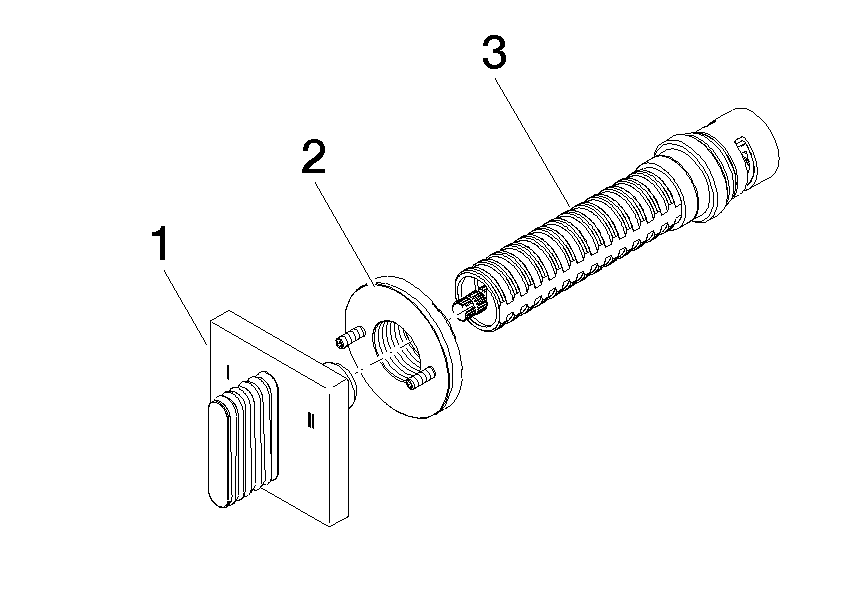 3

2

1

I

II