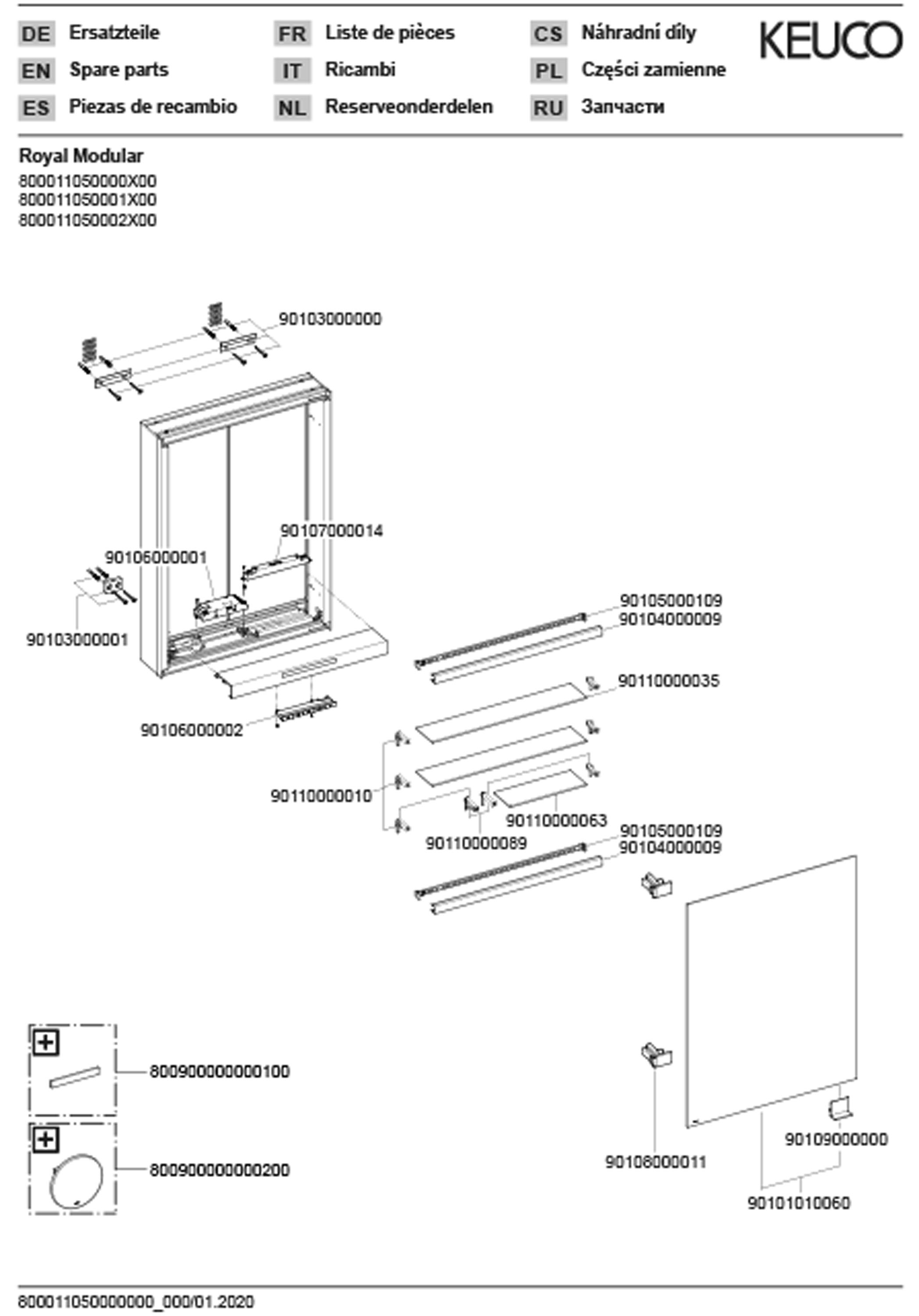 DE Ersatzteile
EN Spare parts
ES Piezas de recambio

FR Liste de pièces
IT Ricambi
NL Reserveonderdelen

CS Náhradní díly
PL Części zamienne
RU Запчасти

KEUCO

Royal Modular
800011050000X00
800011050001X00
800011050002X00

90103000000
90107000014
90106000001
90103000001
90106000002
90105000109
90104000009
90110000035
90110000010
90110000063
90110000089
90105000109
90104000009
800900000000100
800900000000200
90108000011
90109000000
90101010060

800011050000000_000/01.2020