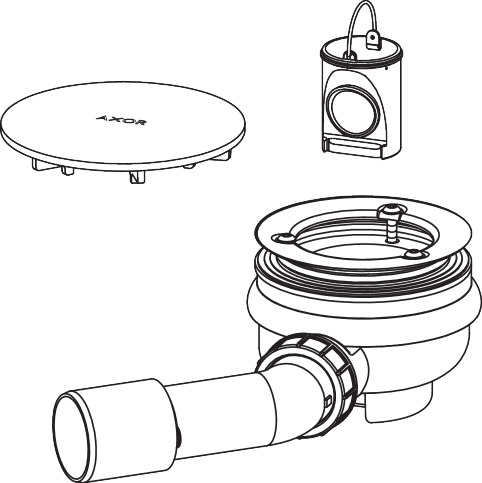 AXOR