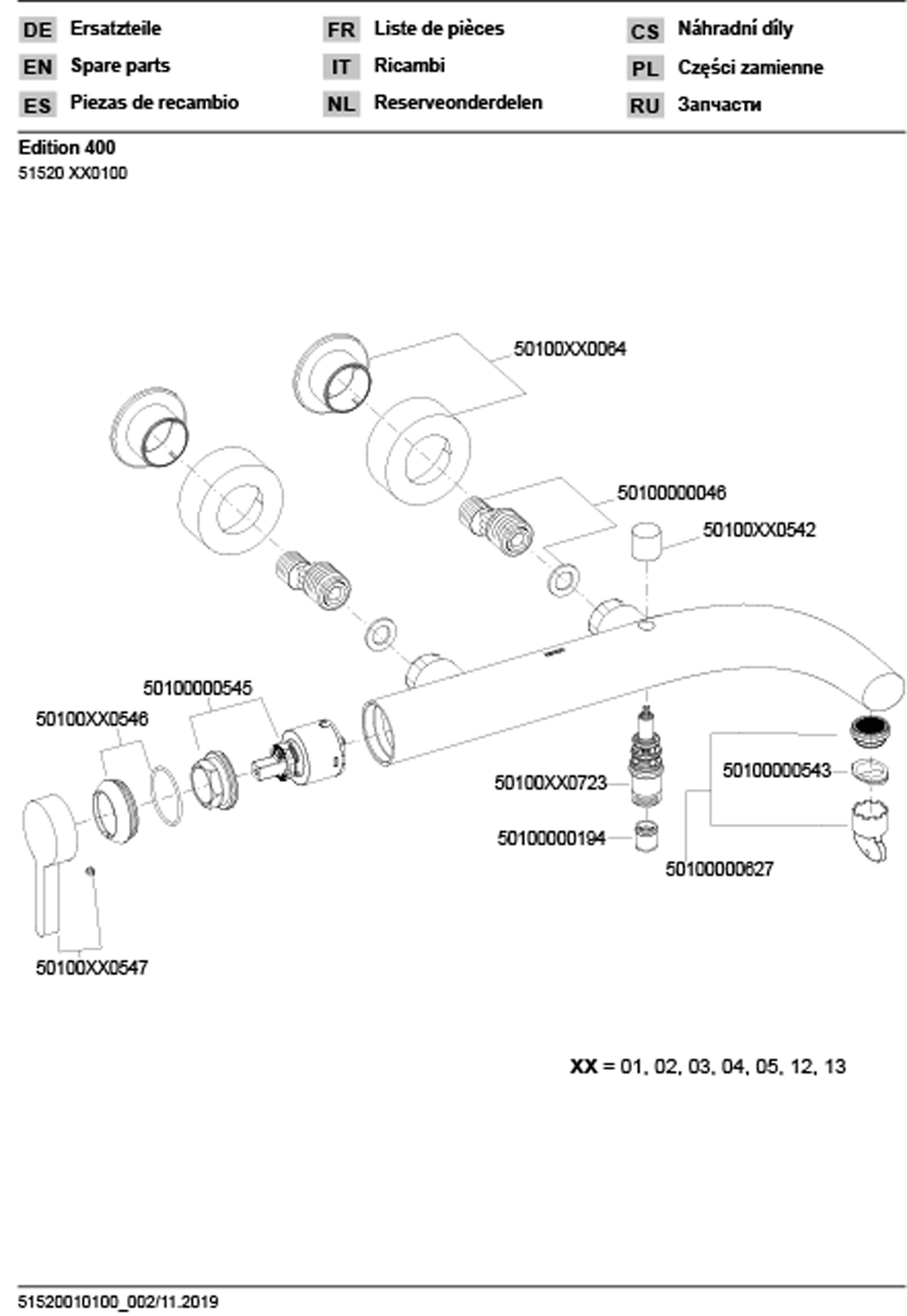 DE Ersatzteile
EN Spare parts
ES Piezas de recambio

FR Liste de pièces
IT Ricambi
NL Reserveonderdelen

CS Náhradní díly
PL Części zamienne
RU Запчасти

Edition 400
51520 XX0100

50100XX0064
50100000046
50100XX0542
50100000545
50100XX0546
50100XX0723
50100000543
50100000194
50100000627
50100XX0547

XX = 01, 02, 03, 04, 05, 12, 13

51520010100_002/11.2019