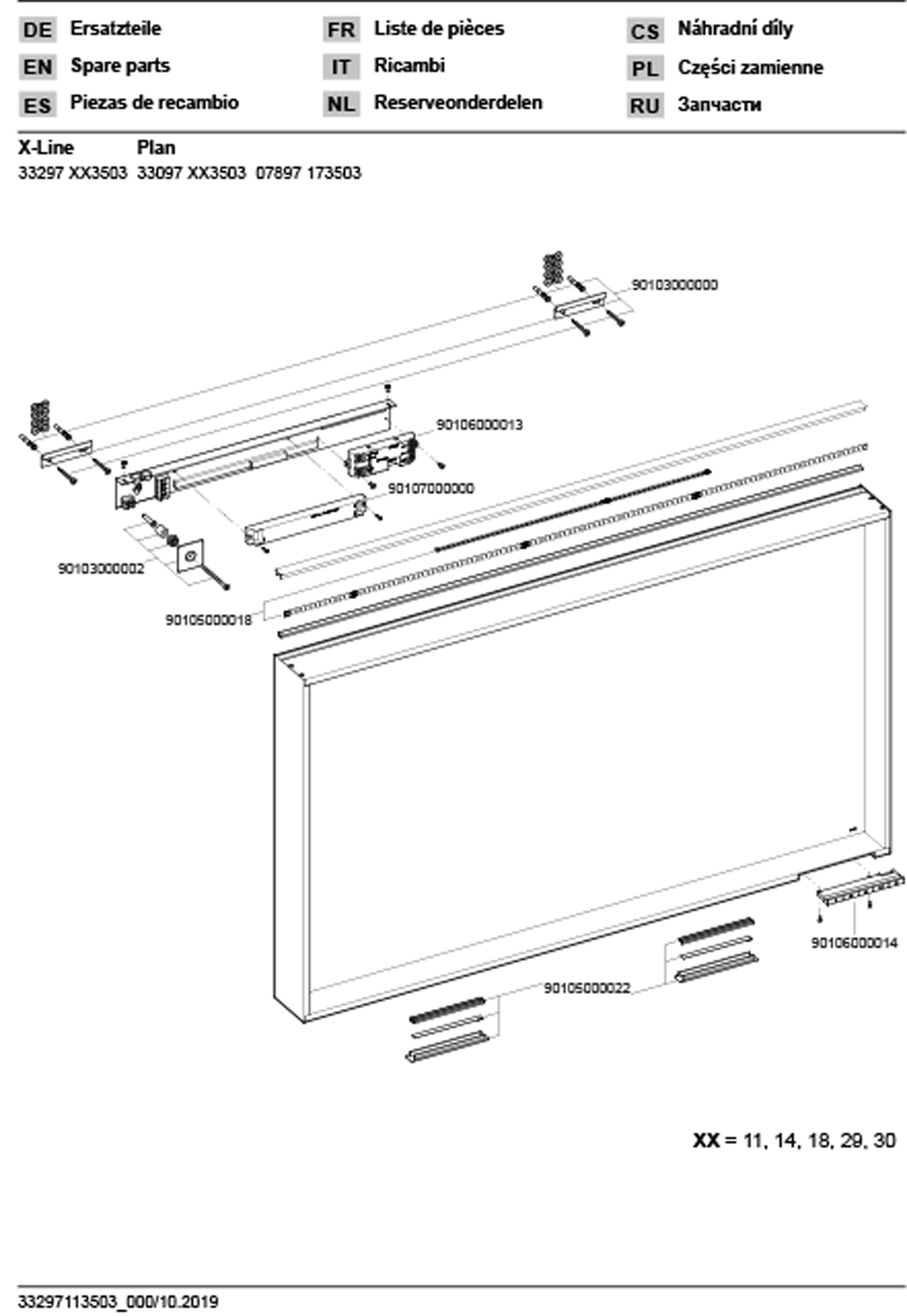 DE Ersatzteile
EN Spare parts
ES Piezas de recambio

FR Liste de pièces
IT Ricambi
NL Reserveonderdelen

CS Náhradní díly
PL Części zamienne
RU Запчасти

X-Line
33297 XX3503

Plan
33097 XX3503 07897 173503

90103000000

90106000013

90107000000

90103000002

90105000018

90106000014

90105000022

XX = 11, 14, 18, 29, 30

33297113503_000/10.2019