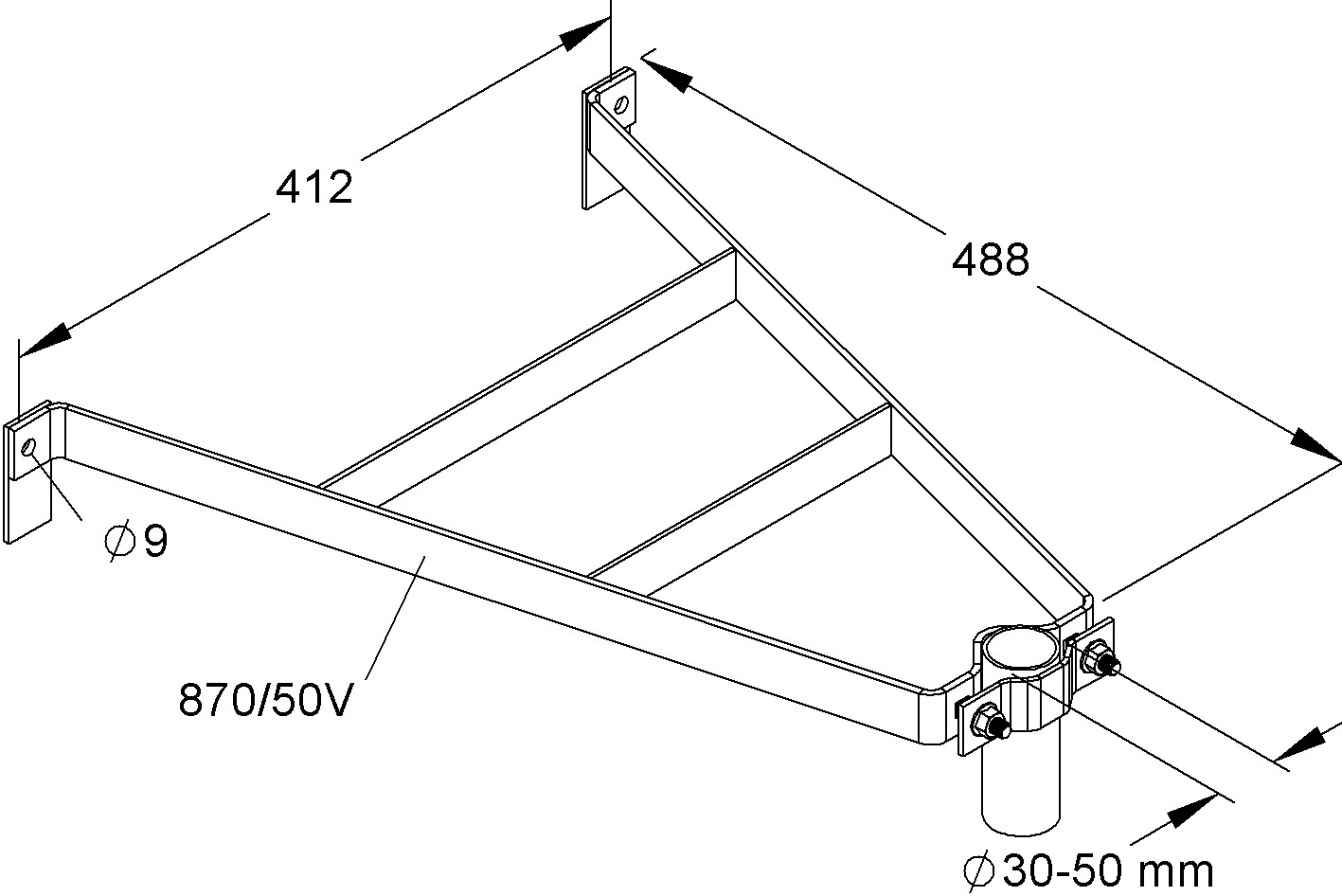 412

488

$\varnothing$9

870/50V

$\varnothing$30-50 mm