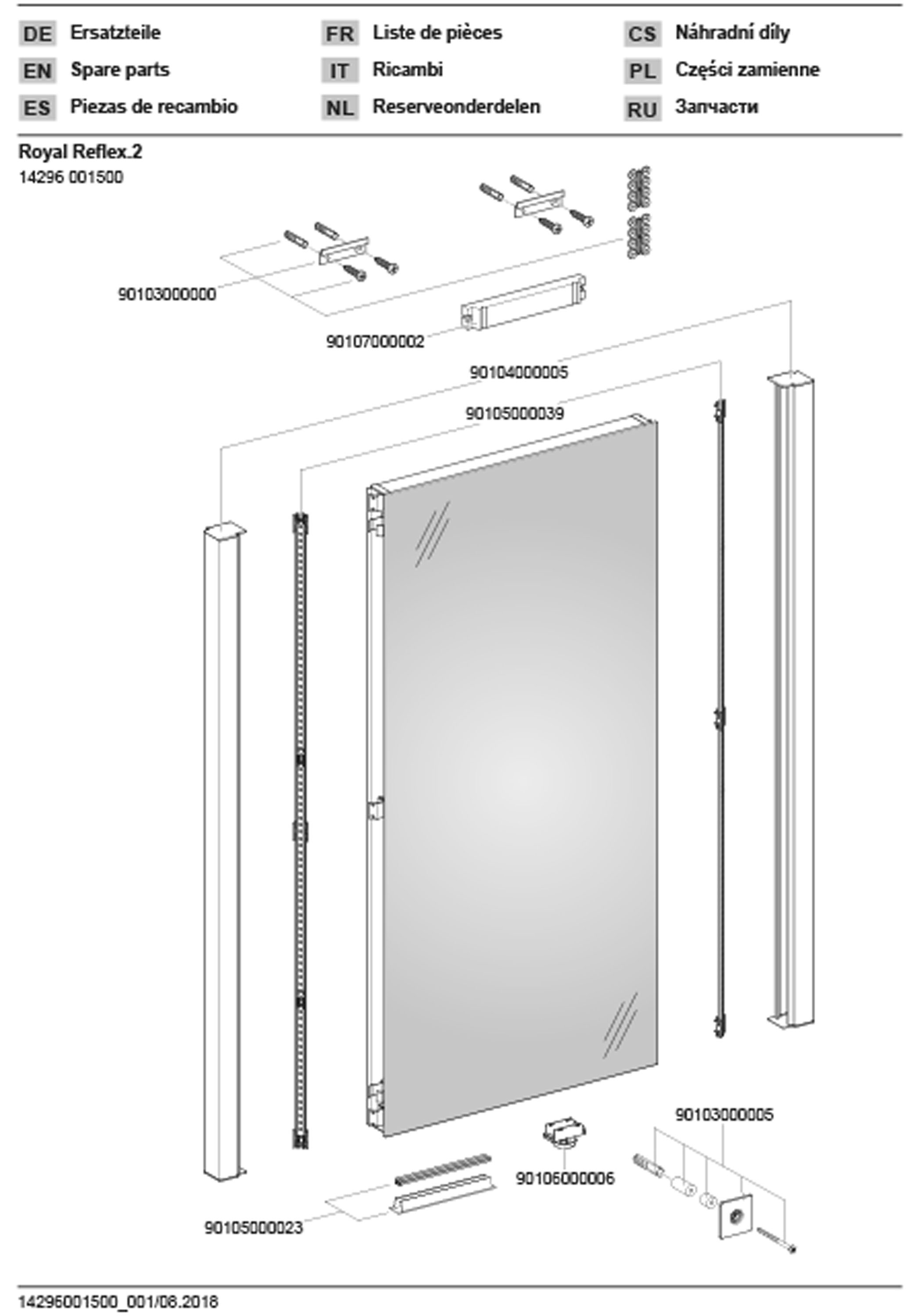 DE Ersatzteile
EN Spare parts
ES Piezas de recambio

FR Liste de pièces
IT Ricambi
NL Reserveonderdelen

CS Náhradní díly
PL Części zamienne
RU Запчасти

Royal Reflex.2
14296 001500

90103000000
90107000002
90104000005
90105000039
90103000005
90106000006
90105000023

14296001500_001/08.2018