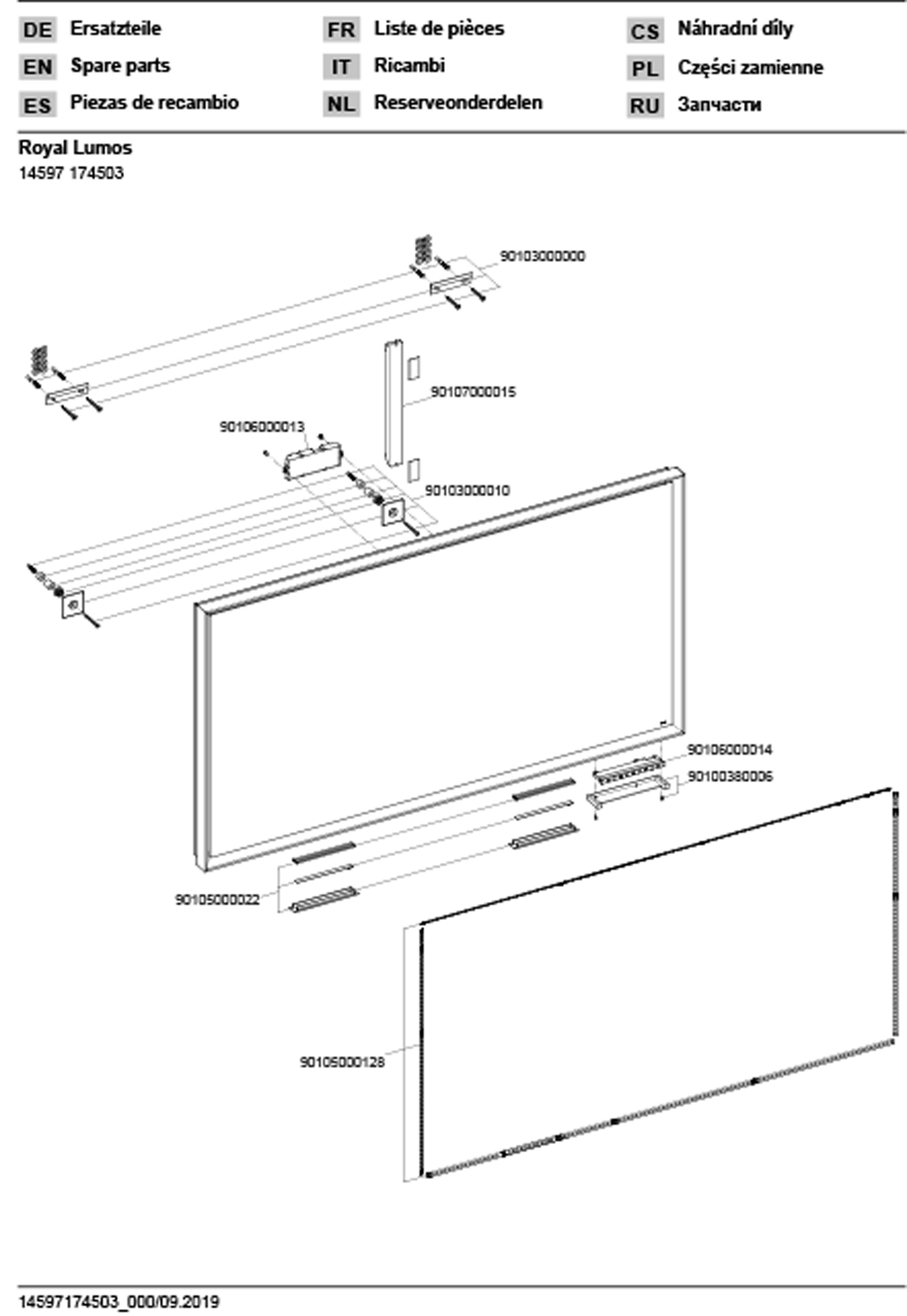 DE Ersatzteile
EN Spare parts
ES Piezas de recambio

FR Liste de pièces
IT Ricambi
NL Reserveonderdelen

CS Náhradní díly
PL Części zamienne
RU Запчасти

Royal Lumos
14597 174503

90103000000

90107000015

90106000013

90103000010

90106000014

90100380006

90105000022

90105000128

14597174503_000/09.2019