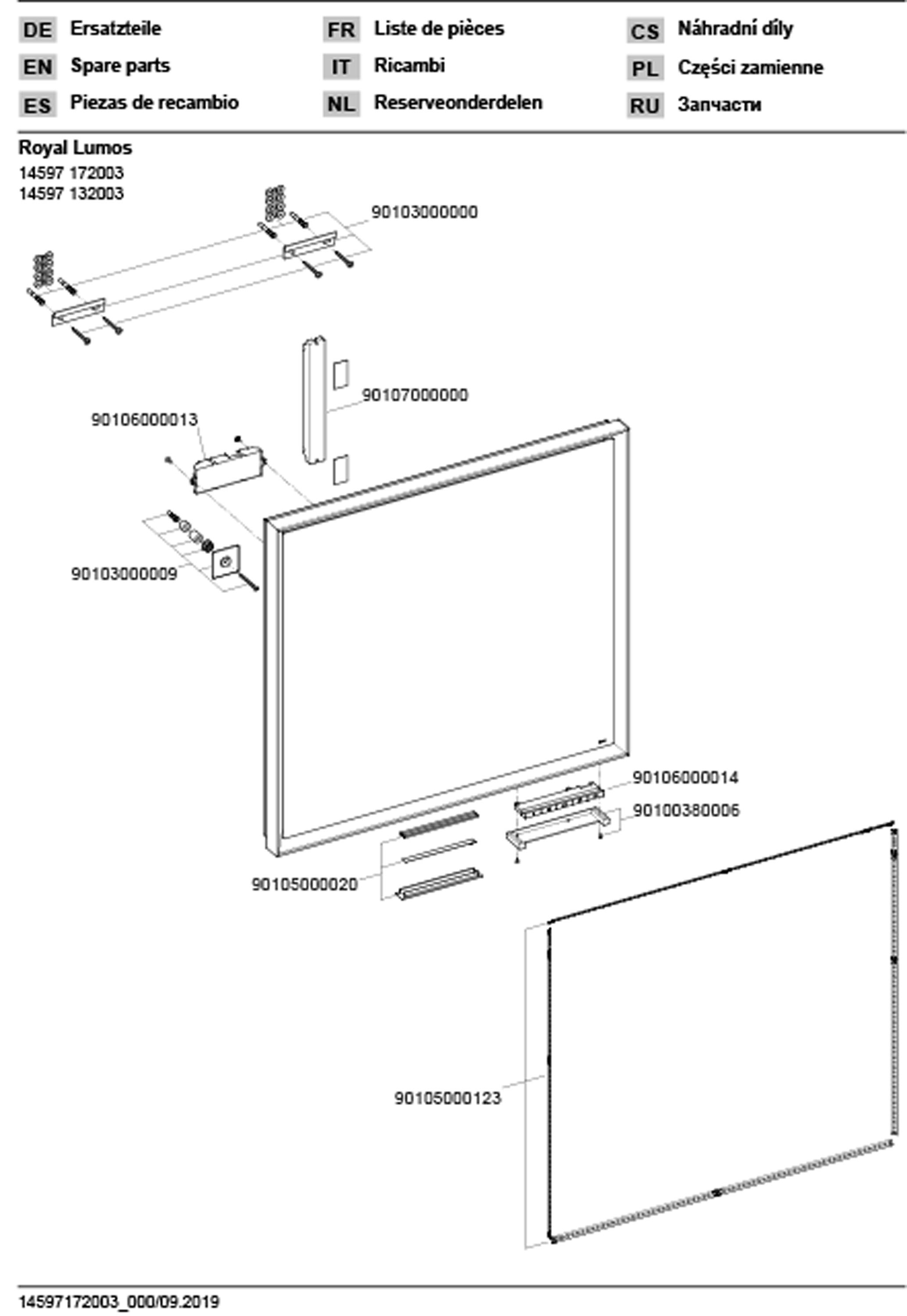 DE Ersatzteile
EN Spare parts
ES Piezas de recambio

FR Liste de pièces
IT Ricambi
NL Reserveonderdelen

CS Náhradní díly
PL Części zamienne
RU Запчасти

Royal Lumos
14597 172003
14597 132003

90103000000

90107000000

90106000013

90103000009

90106000014

90100380006

90105000020

90105000123

14597172003_000/09.2019