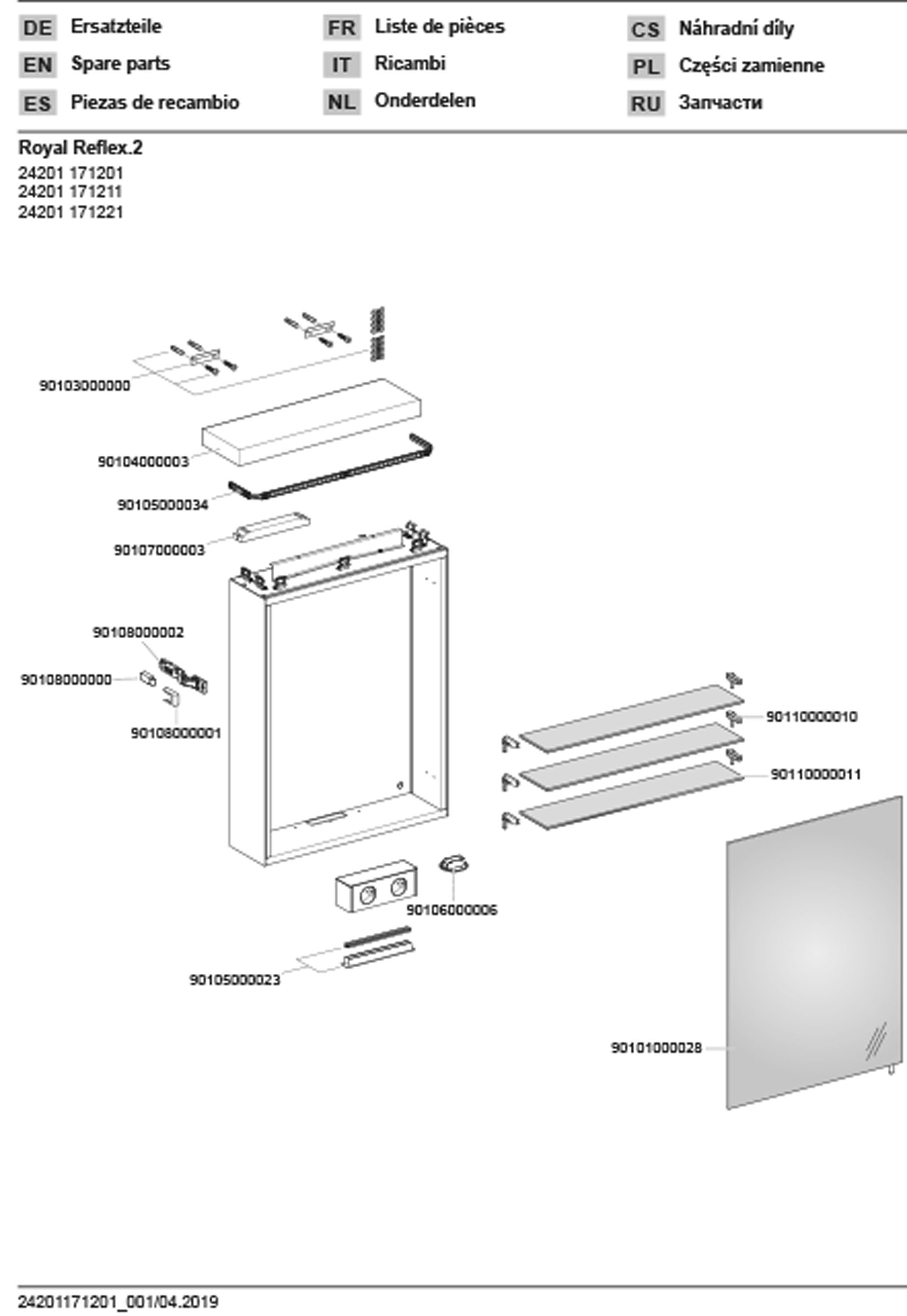 DE Ersatzteile
EN Spare parts
ES Piezas de recambio

FR Liste de pièces
IT Ricambi
NL Onderdelen

CS Náhradní díly
PL Części zamienne
RU Запчасти

Royal Reflex.2
24201 171201
24201 171211
24201 171221

90103000000
90104000003
90105000034
90107000003
90108000002
90108000000
90108000001
90110000010
90110000011
90106000006
90105000023
90101000028

24201171201_001/04.2019