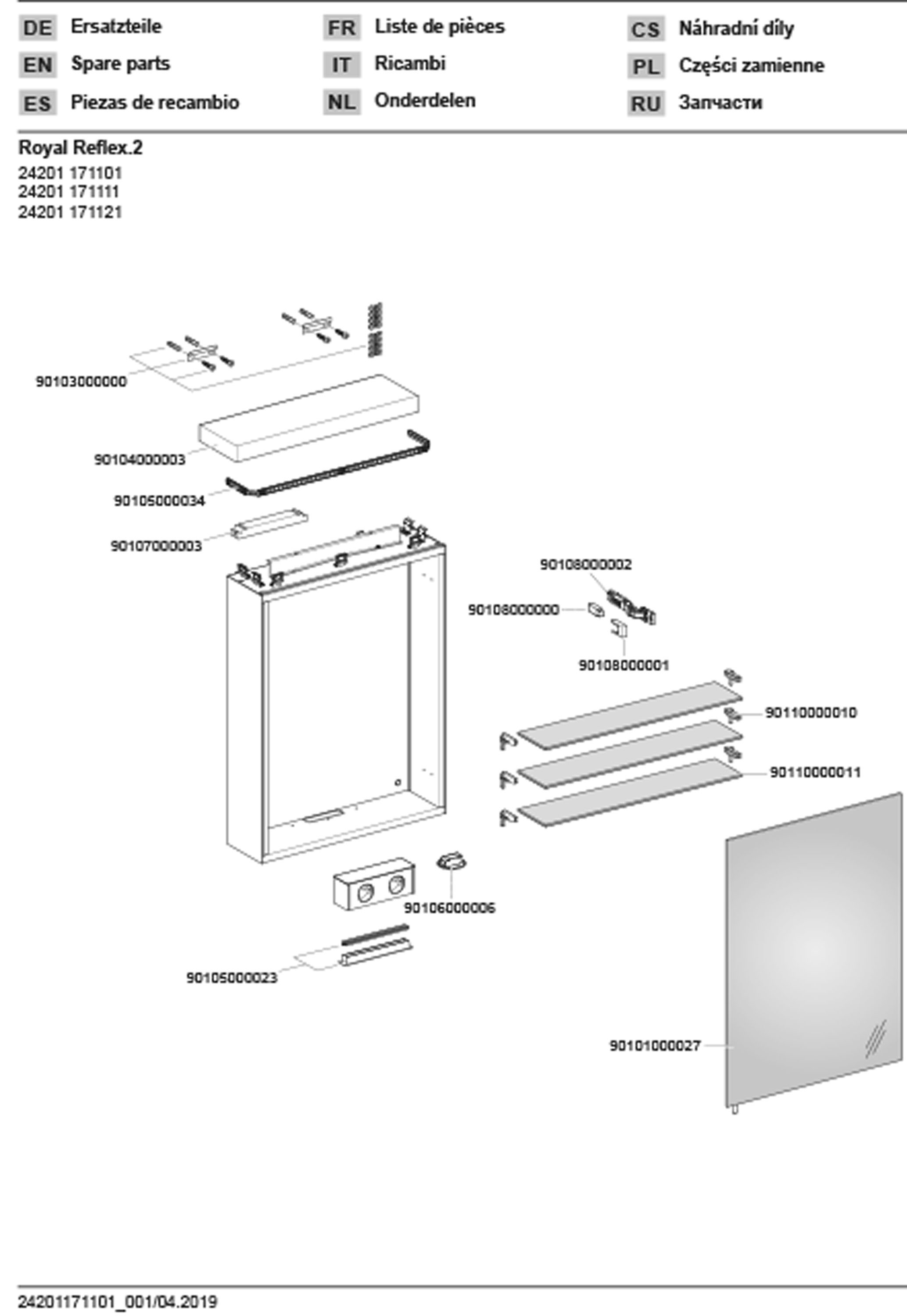 DE Ersatzteile
EN Spare parts
ES Piezas de recambio

FR Liste de pièces
IT Ricambi
NL Onderdelen

CS Náhradní díly
PL Części zamienne
RU Запчасти

Royal Reflex.2
24201 171101
24201 171111
24201 171121

90103000000
90104000003
90105000034
90107000003
90108000002
90108000000
90108000001
90110000010
90110000011
90106000006
90105000023
90101000027

24201171101_001/04.2019