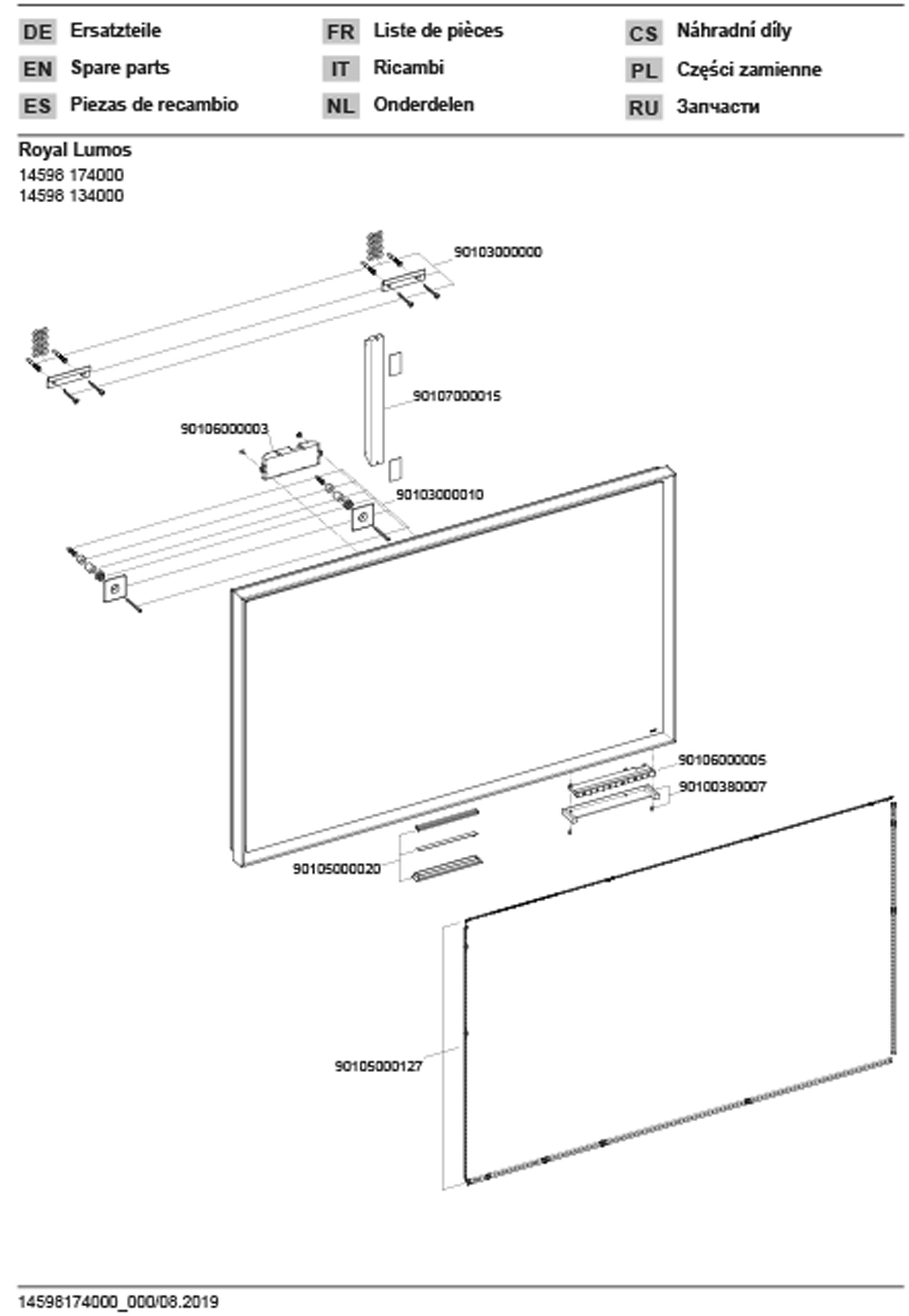 DE Ersatzteile
EN Spare parts
ES Piezas de recambio

FR Liste de pièces
IT Ricambi
NL Onderdelen

CS Náhradní díly
PL Części zamienne
RU Запчасти

Royal Lumos
14598 174000
14598 134000

90103000000

90107000015

90106000003

90103000010

90106000005

90100380007

90105000020

90105000127

14598174000_000/08.2019