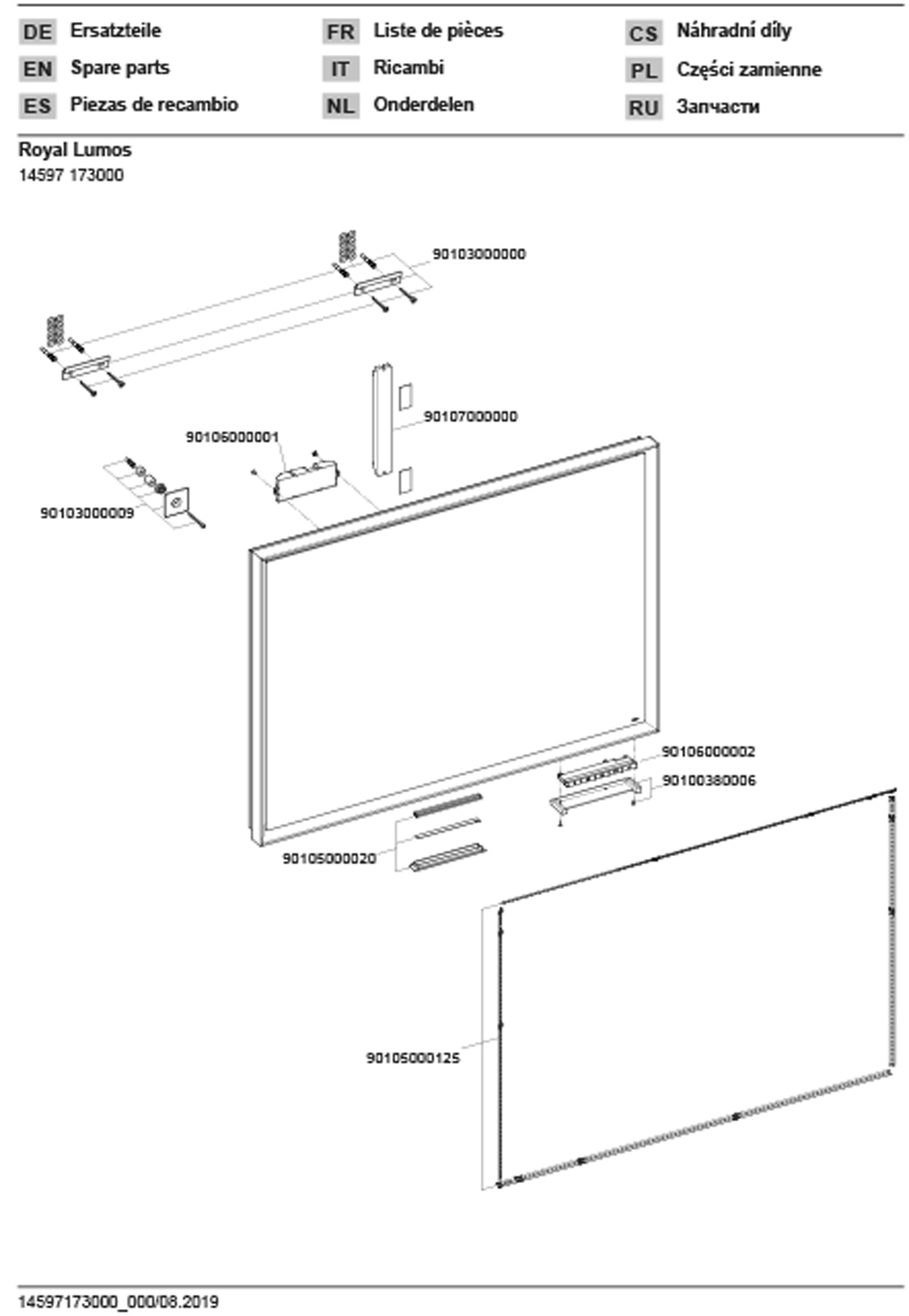 DE Ersatzteile
EN Spare parts
ES Piezas de recambio

FR Liste de pièces
IT Ricambi
NL Onderdelen

CS Náhradní díly
PL Części zamienne
RU Запчасти

Royal Lumos
14597 173000

90103000000
90107000000
90106000001
90103000009
90106000002
90100380006
90105000020
90105000125

14597173000_000/08.2019