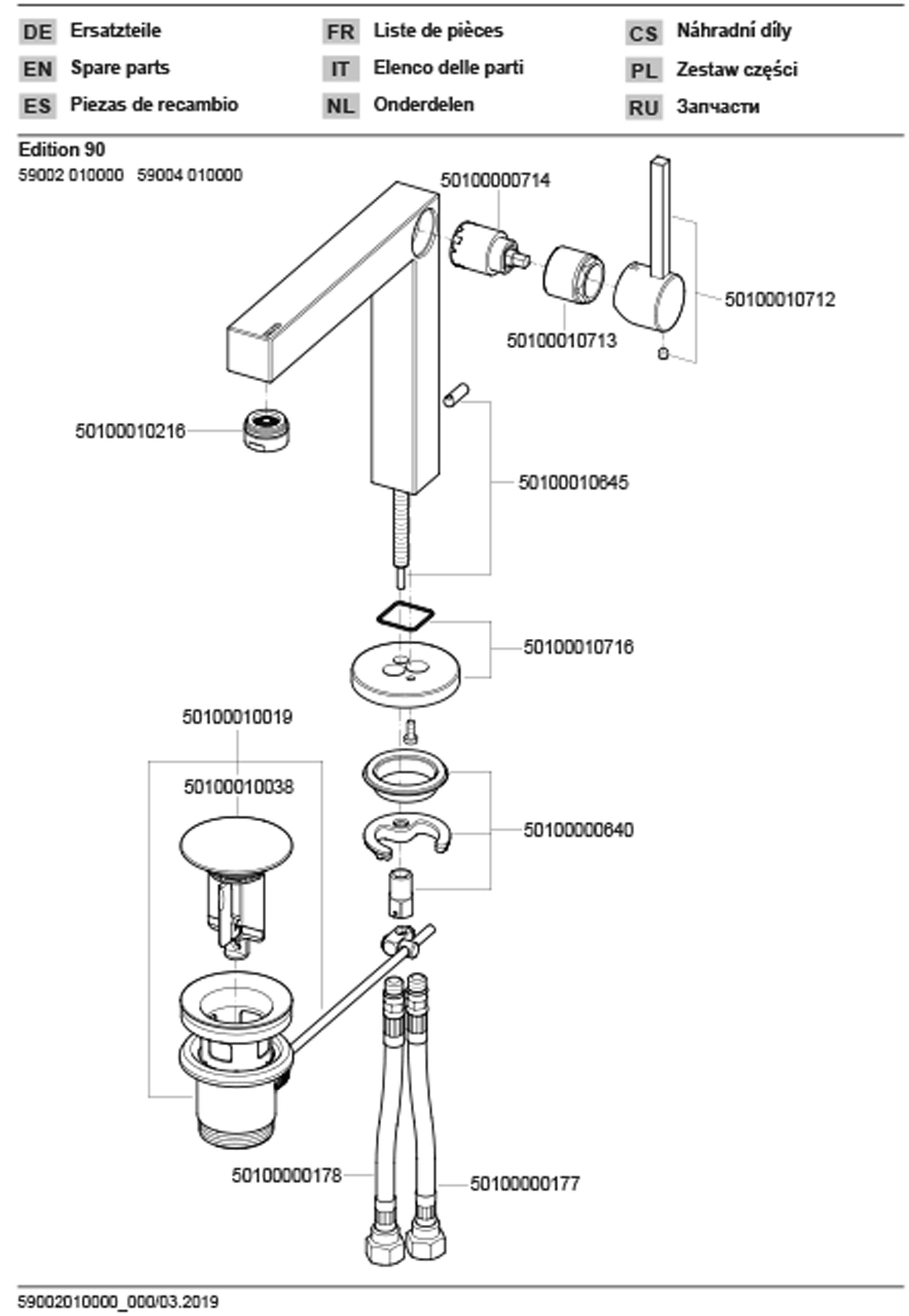 DE Ersatzteile
EN Spare parts
ES Piezas de recambio

FR Liste de pièces
IT Elenco delle parti
NL Onderdelen

CS Náhradní díly
PL Zestaw części
RU Запчасти

Edition 90
59002 010000 59004 010000

50100000714
50100010712
50100010713
50100010216
50100010645
50100010716
50100010019
50100010038
50100000640
50100000178
50100000177

59002010000_000/03.2019