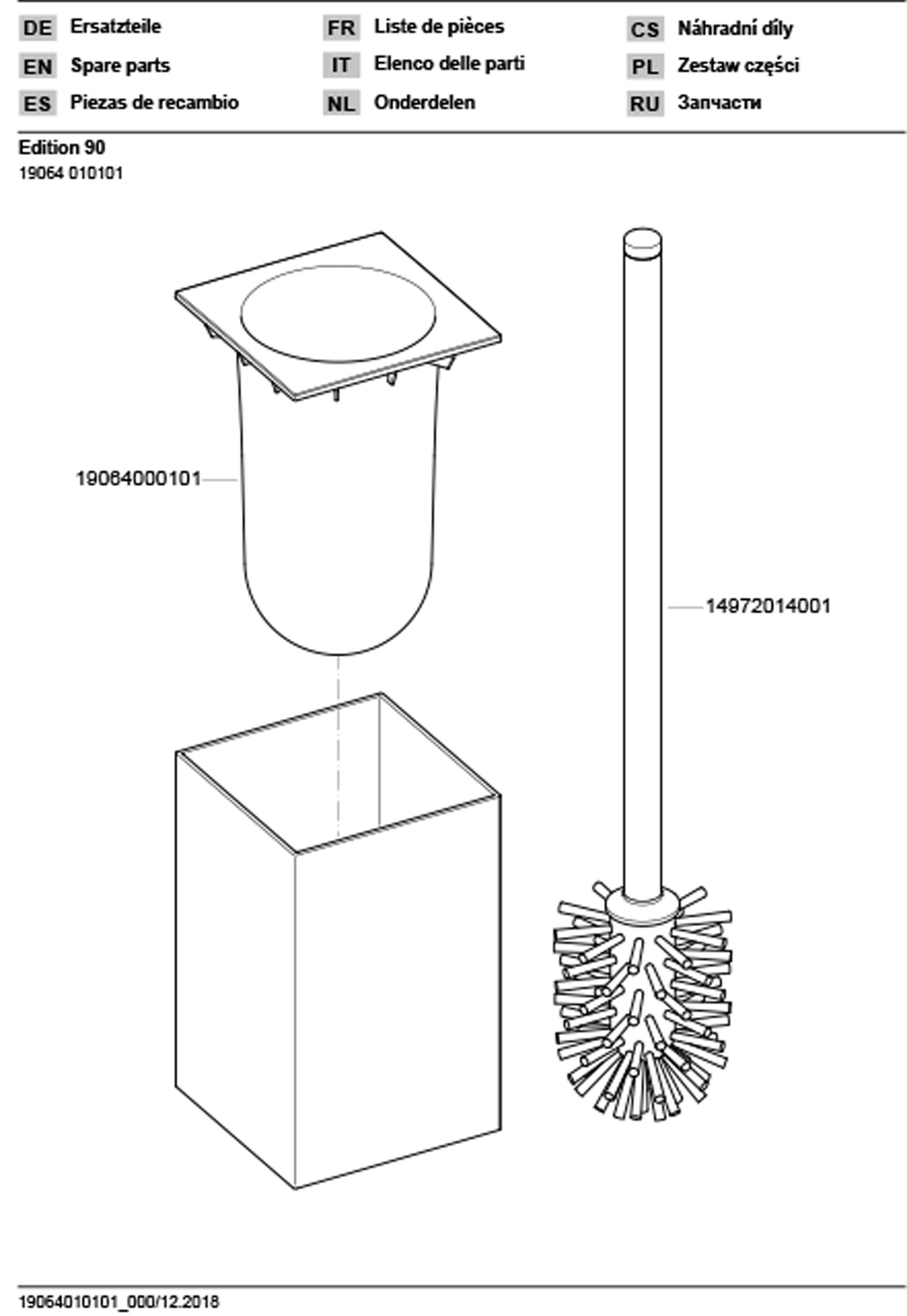 DE Ersatzteile
EN Spare parts
ES Piezas de recambio

FR Liste de pièces
IT Elenco delle parti
NL Onderdelen

CS Náhradní díly
PL Zestaw części
RU Запчасти

Edition 90
19064 010101

19064000101

14972014001

19064010101_000/12.2018