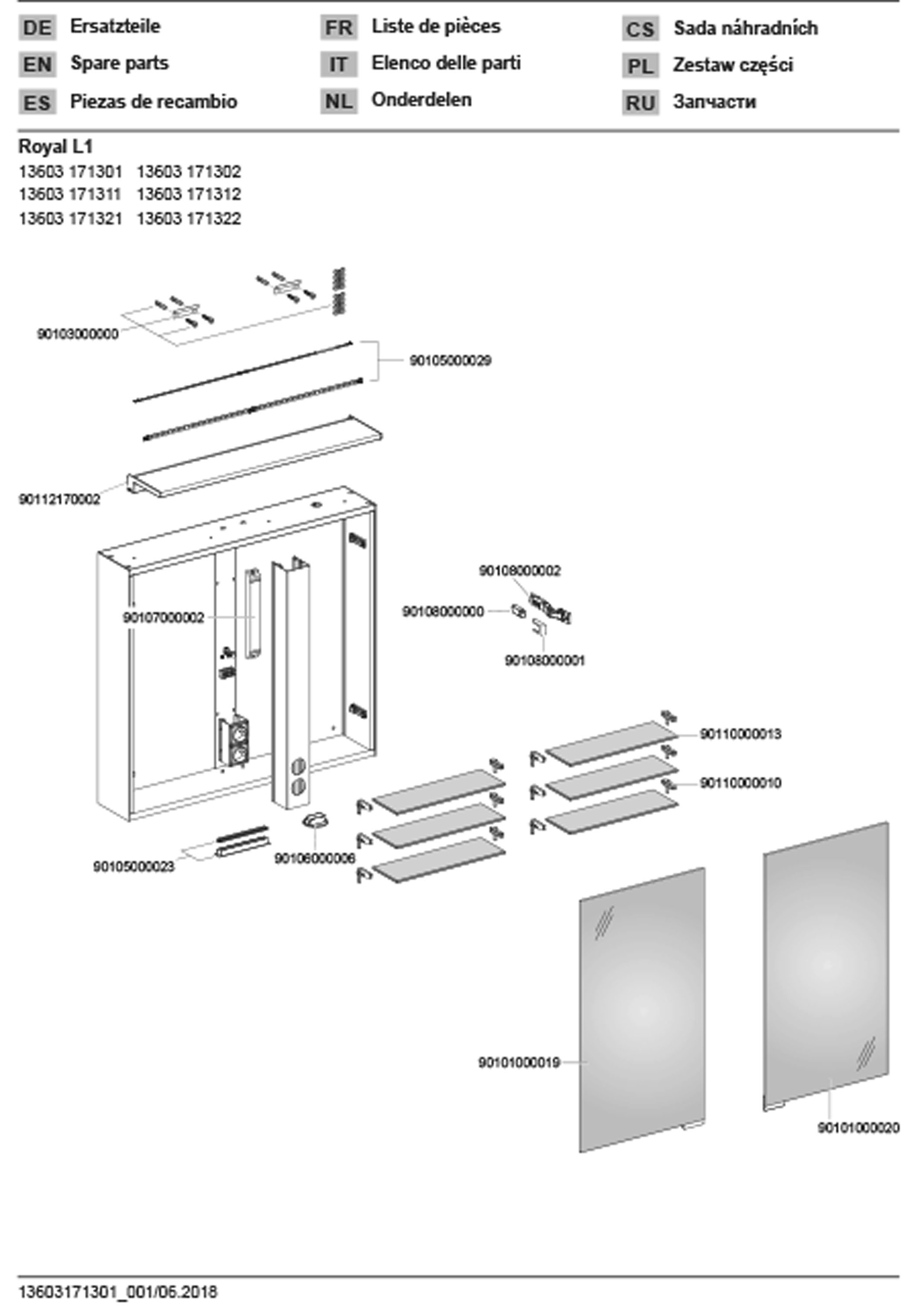 DE Ersatzteile
EN Spare parts
ES Piezas de recambio

FR Liste de pièces
IT Elenco delle parti
NL Onderdelen

CS Sada náhradních
PL Zestaw części
RU Запчасти

Royal L1
13603 171301 13603 171302
13603 171311 13603 171312
13603 171321 13603 171322

90103000000
90105000029
90112170002
90107000002
90108000002
90108000000
90108000001
90110000013
90110000010
90105000023
90106000006
90101000019
90101000020

13603171301_001/06.2018