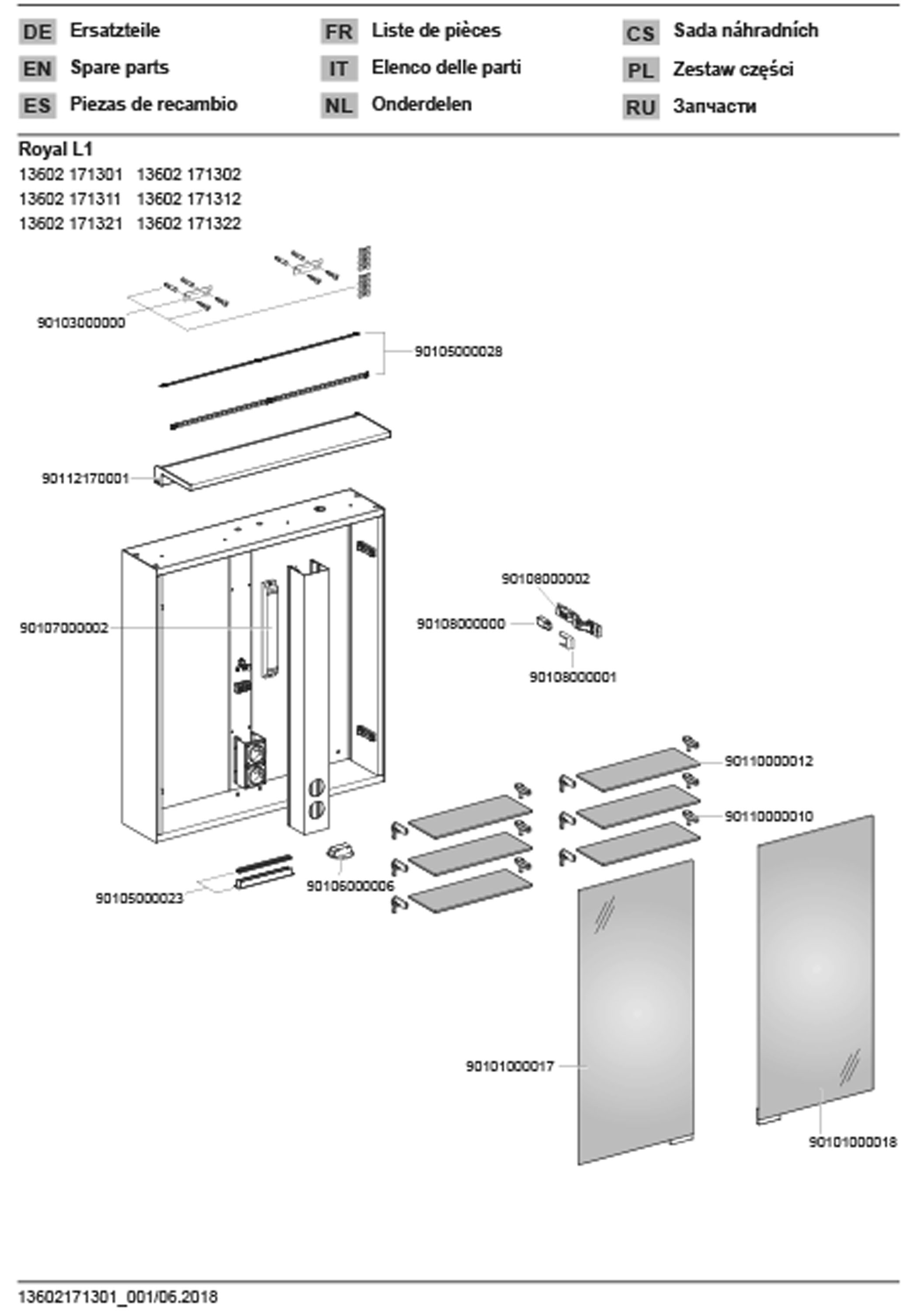 DE Ersatzteile
EN Spare parts
ES Piezas de recambio

FR Liste de pièces
IT Elenco delle parti
NL Onderdelen

CS Sada náhradních
PL Zestaw części
RU Запчасти

Royal L1
13602 171301 13602 171302
13602 171311 13602 171312
13602 171321 13602 171322

90103000000
90105000028
90112170001
90107000002
90108000002
90108000000
90108000001
90110000012
90110000010
90105000023
90106000006
90101000017
90101000018

13602171301_001/06.2018