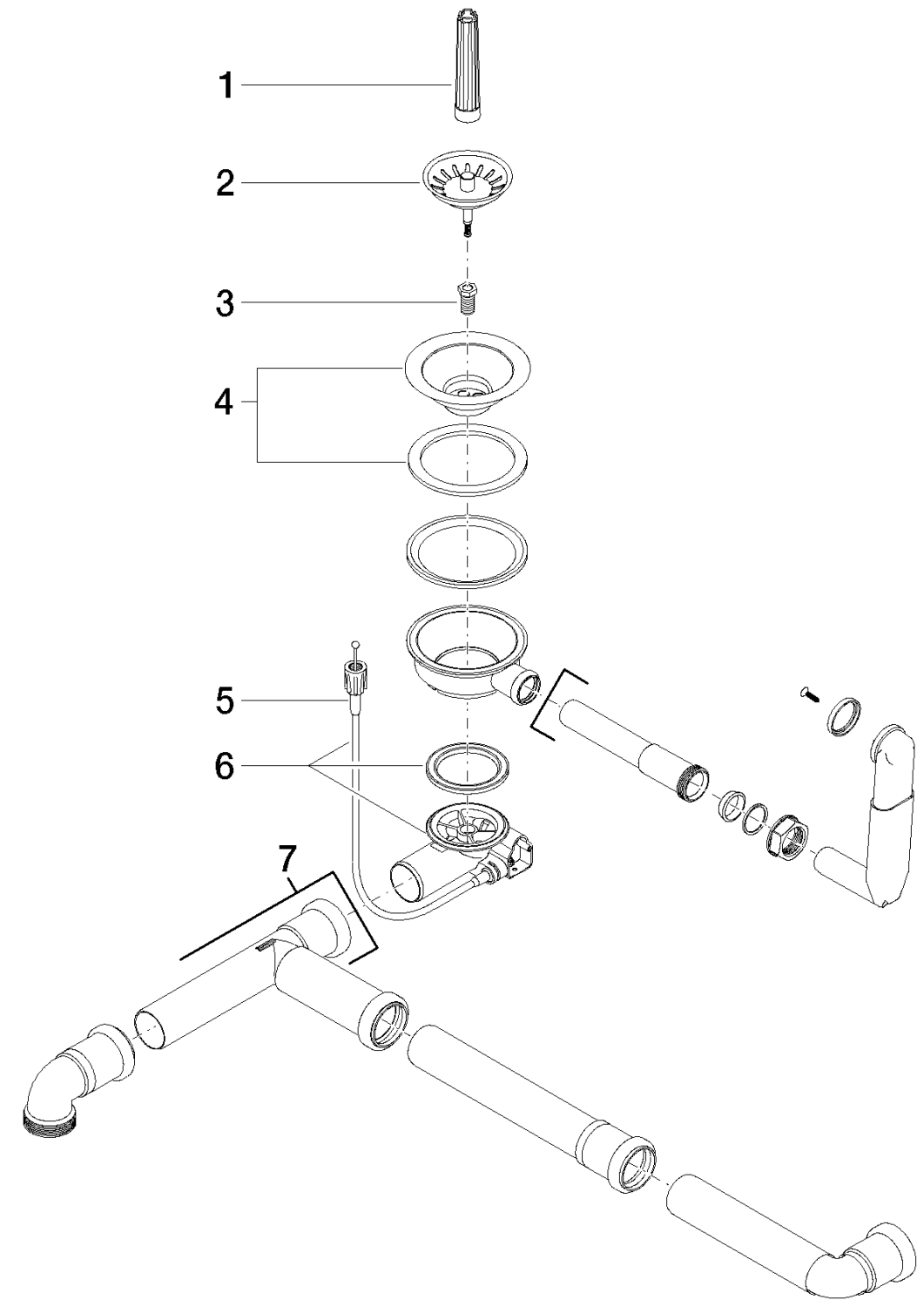 1
2
3
4
5
6
7