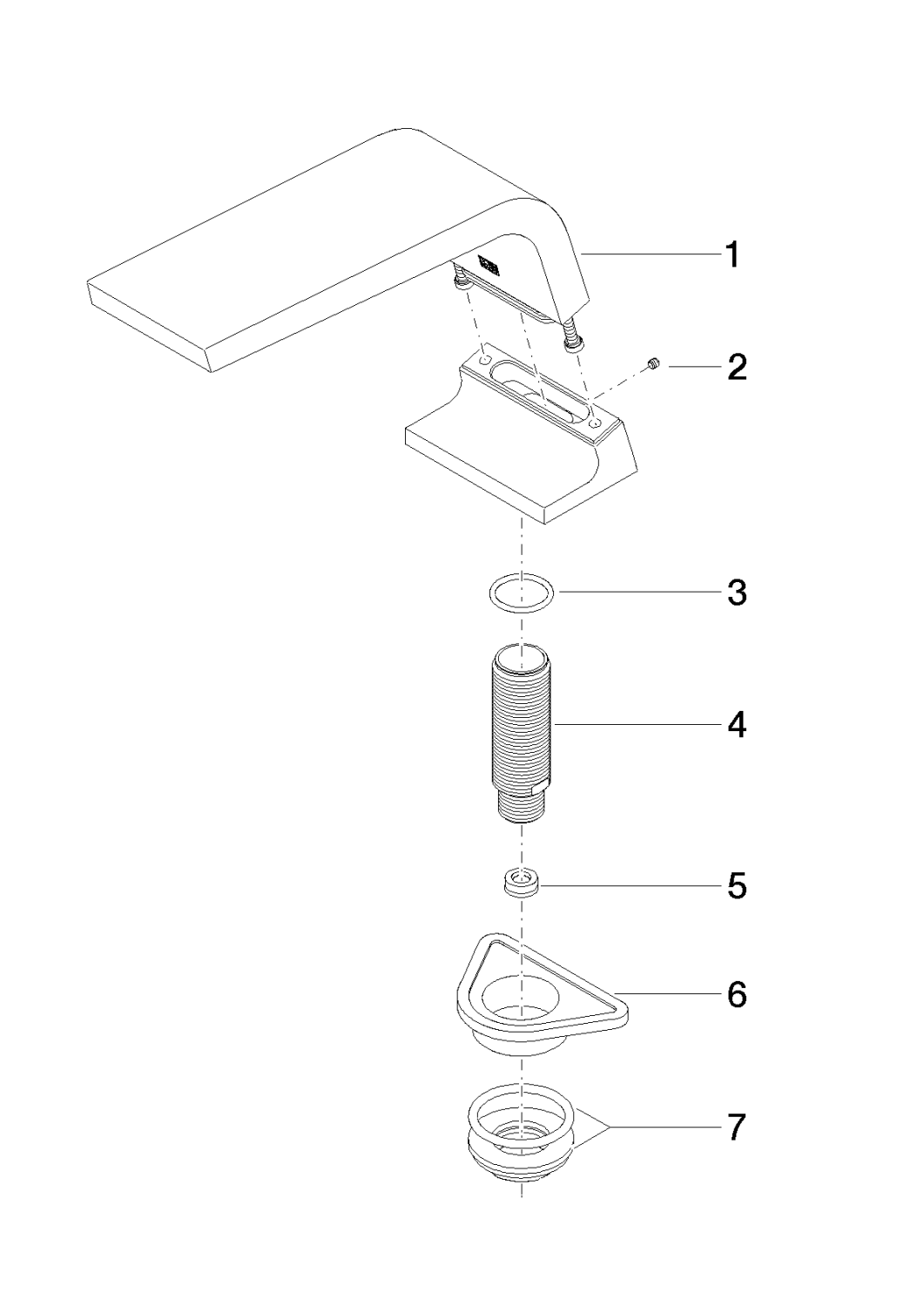 1
2
3
4
5
6
7