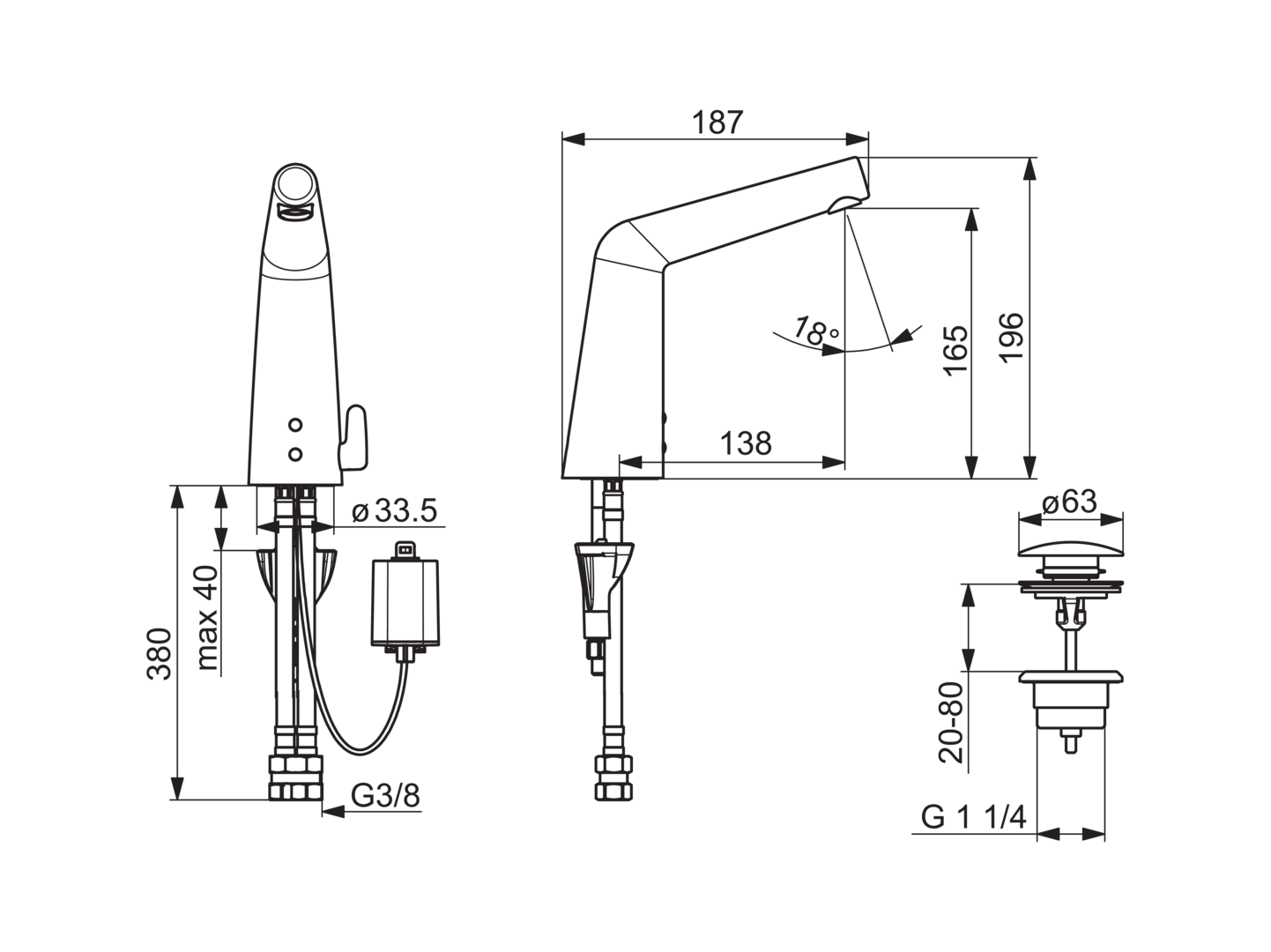 187

18°

165

196

138

ø33.5

max 40

380

G3/8

ø63

20-80

G 1 1/4