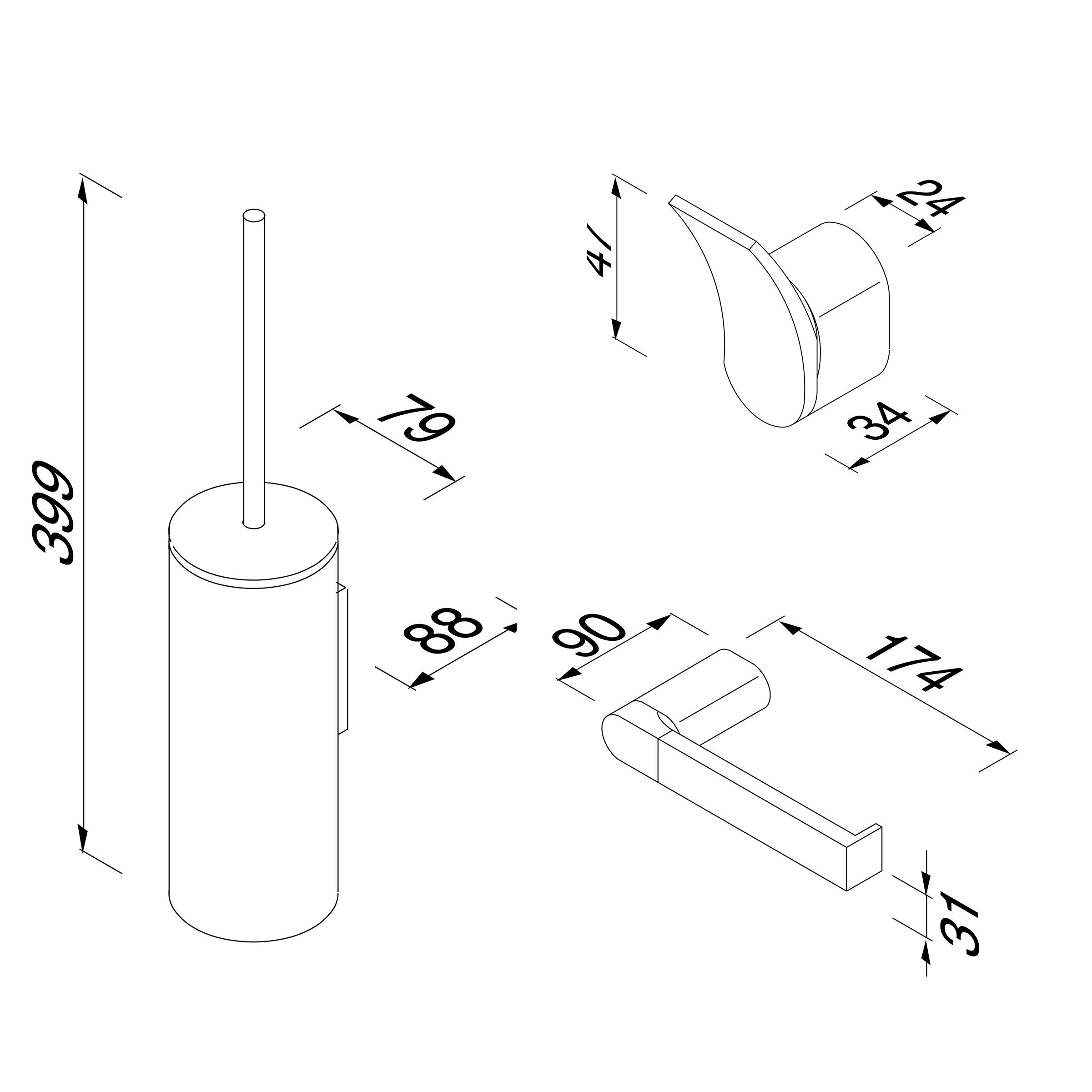 399

79

88

47

24

34

90

174

31