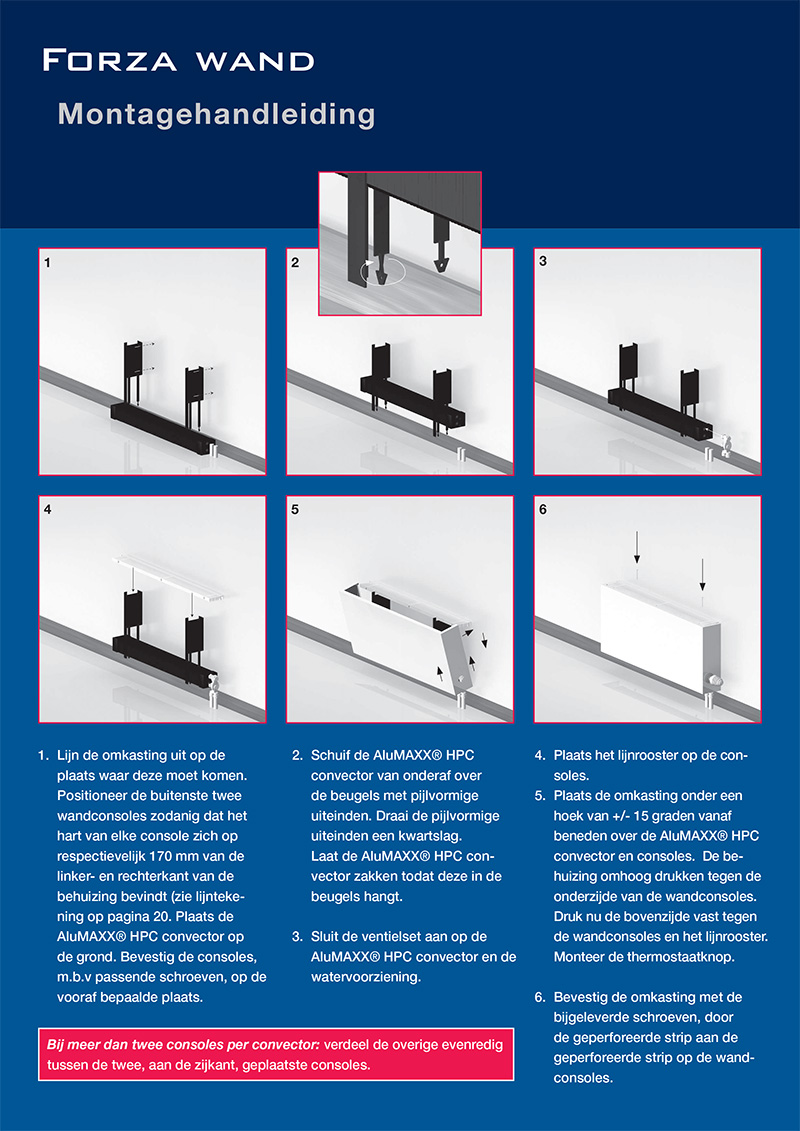 FORZA WAND

Montagehandleiding

1

2

3

4

5

6

1. Lijn de omkasting uit op de plaats waar deze moet komen. Positioneer de buitenste twee wandconsoles zodanig dat het hart van elke console zich op respectievelijk 170 mm van de linker- en rechterkant van de behuizing bevindt (zie lijntekening op pagina 20. Plaats de AluMAXX® HPC convector op de grond. Bevestig de consoles, m.b.v passende schroeven, op de vooraf bepaalde plaats.

Bij meer dan twee consoles per convector: verdeel de overige evenredig tussen de twee, aan de zijkant, geplaatste consoles.

2. Schuif de AluMAXX® HPC convector van onderaf over de beugels met pijlvormige uiteinden. Draai de pijlvormige uiteinden een kwartslag. Laat de AluMAXX® HPC convector zakken todat deze in de beugels hangt.

3. Sluit de ventielset aan op de AluMAXX® HPC convector en de watervoorziening.

4. Plaats het lijnrooster op de consoles.

5. Plaats de omkasting onder een hoek van +/- 15 graden vanaf beneden over de AluMAXX® HPC convector en consoles. De behuizing omhoog drukken tegen de onderzijde van de wandconsoles. Druk nu de bovenzijde vast tegen de wandconsoles en het lijnrooster. Monteer de thermostaatknop.

6. Bevestig de omkasting met de bijgeleverde schroeven, door de geperforeerde strip aan de geperforeerde strip op de wandconsoles.