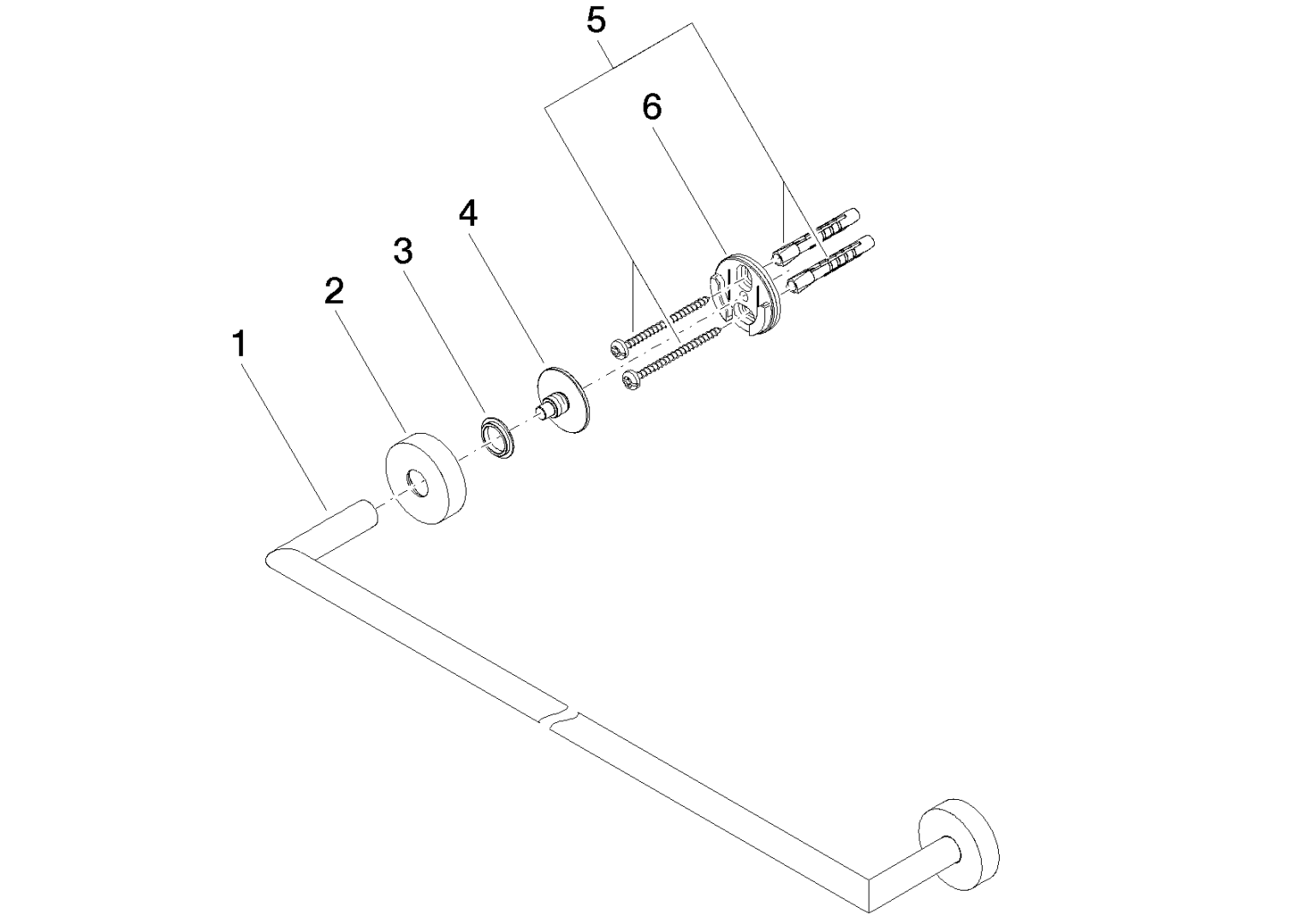 5
6
4
3
2
1