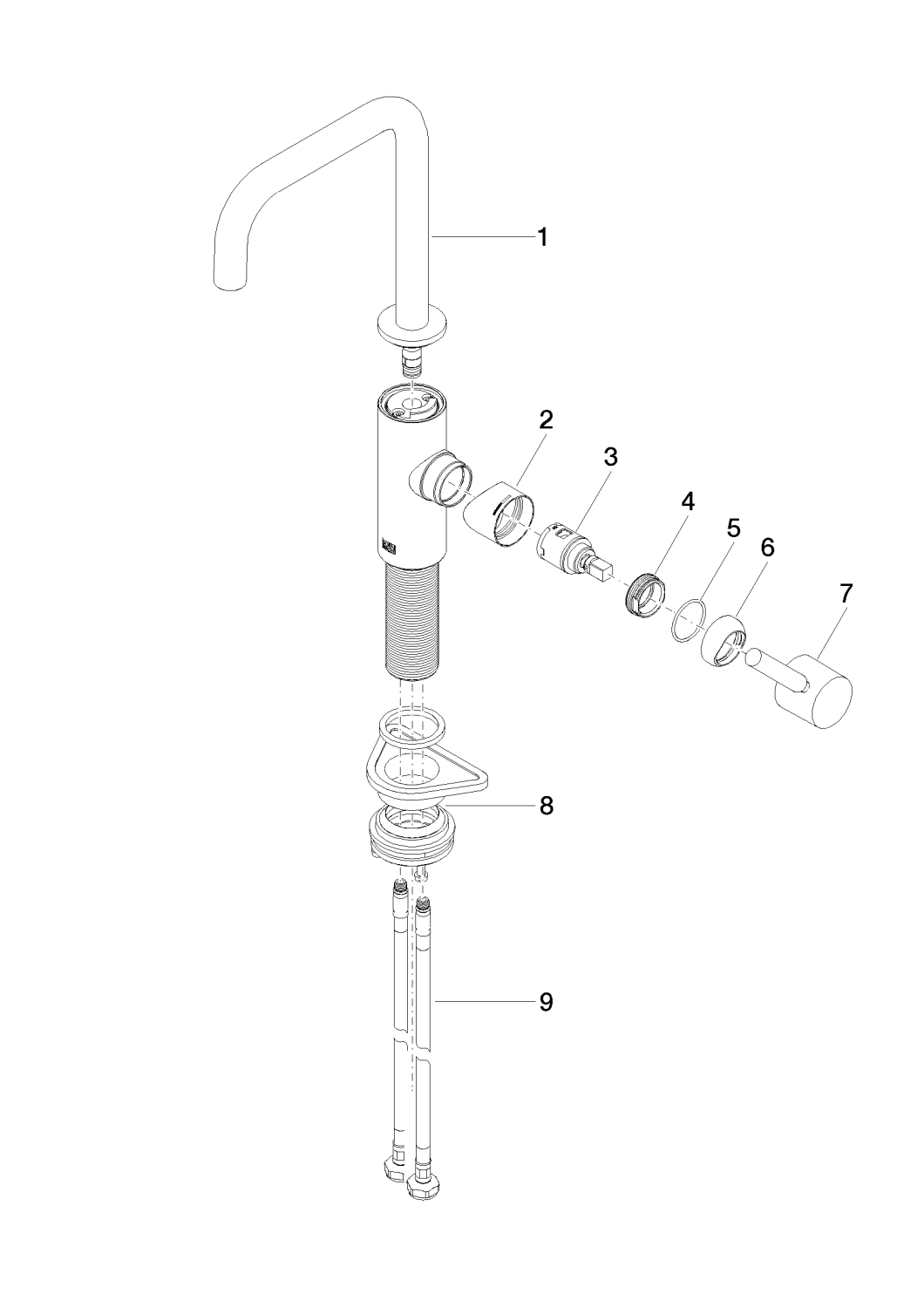 1
2
3
4
5
6
7
8
9