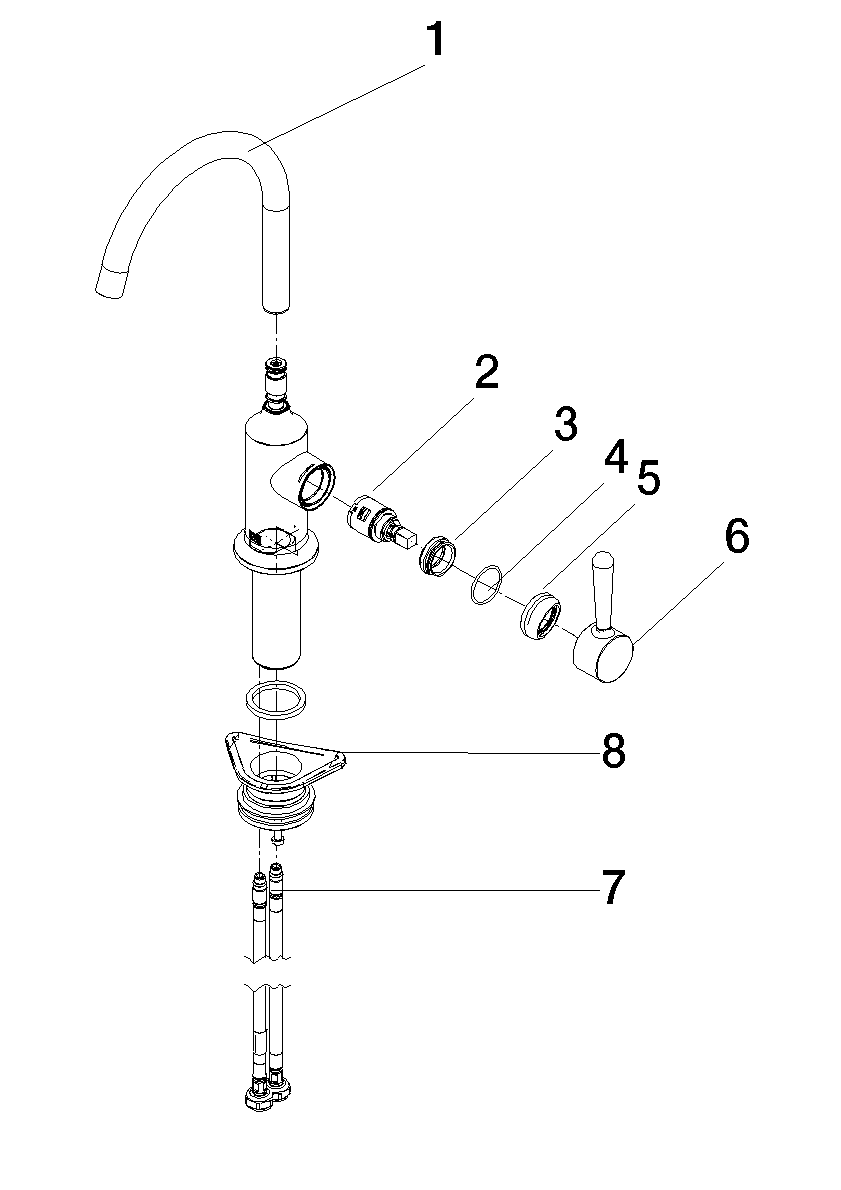 1
2
3
4
5
6
8
7