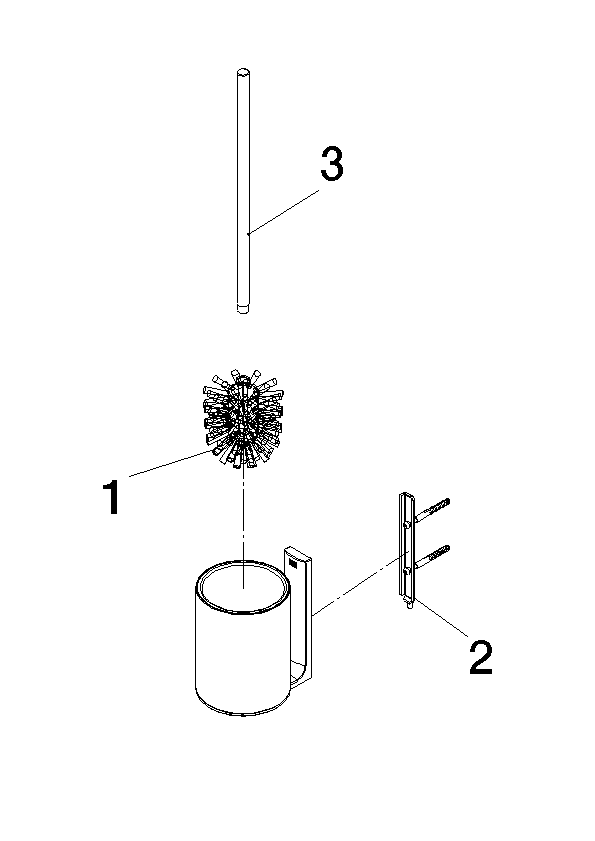 3

1

2