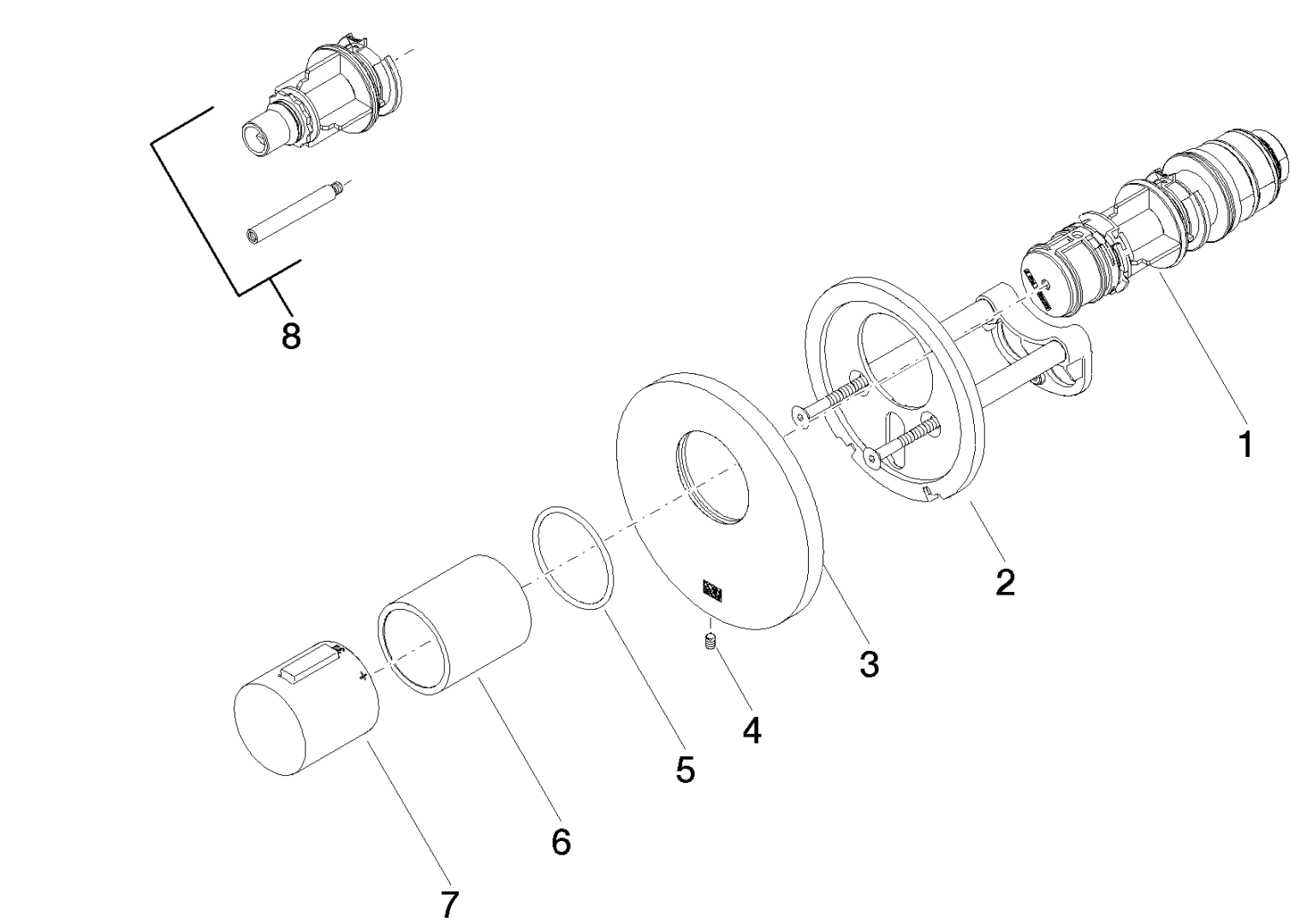 8
1
2
3
4
5
6
7