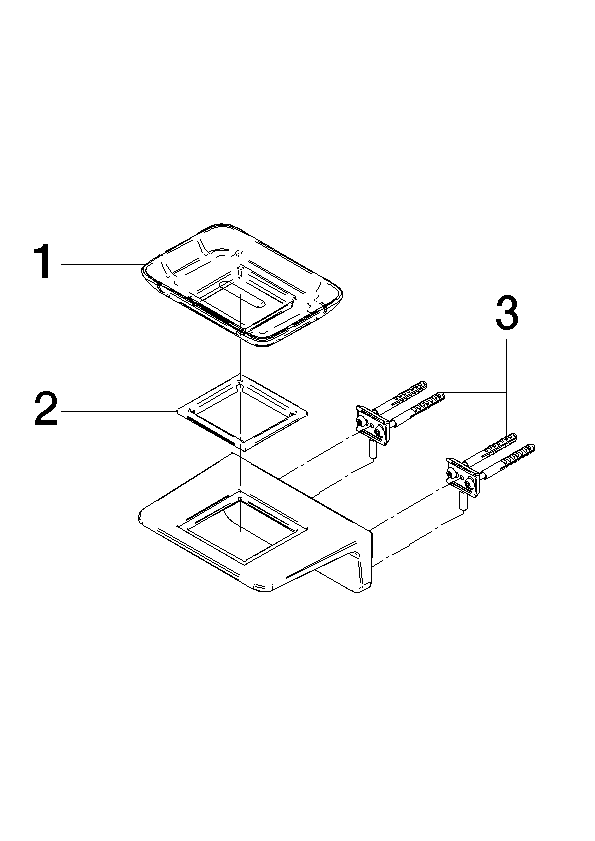 1
2
3