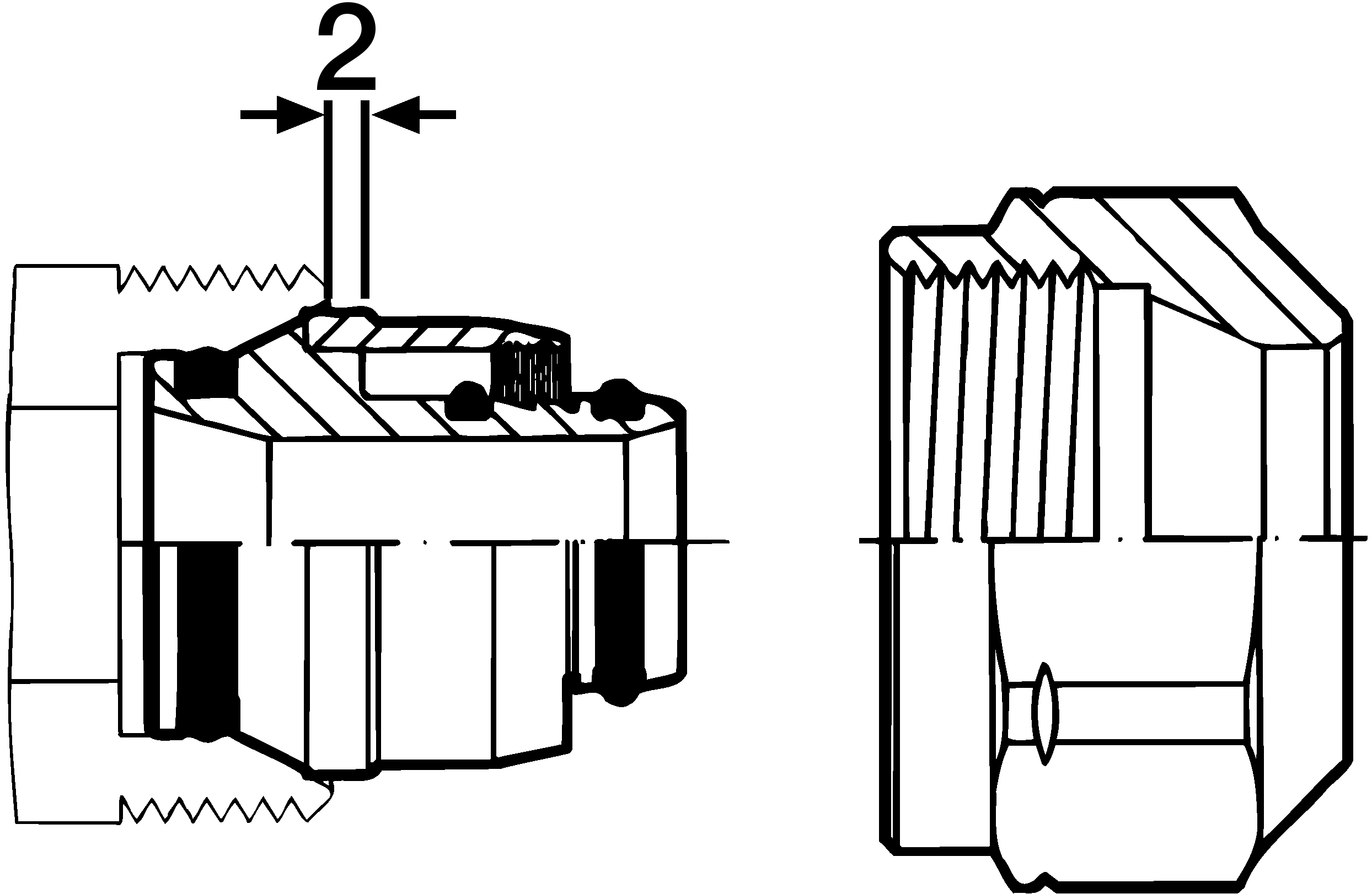 2