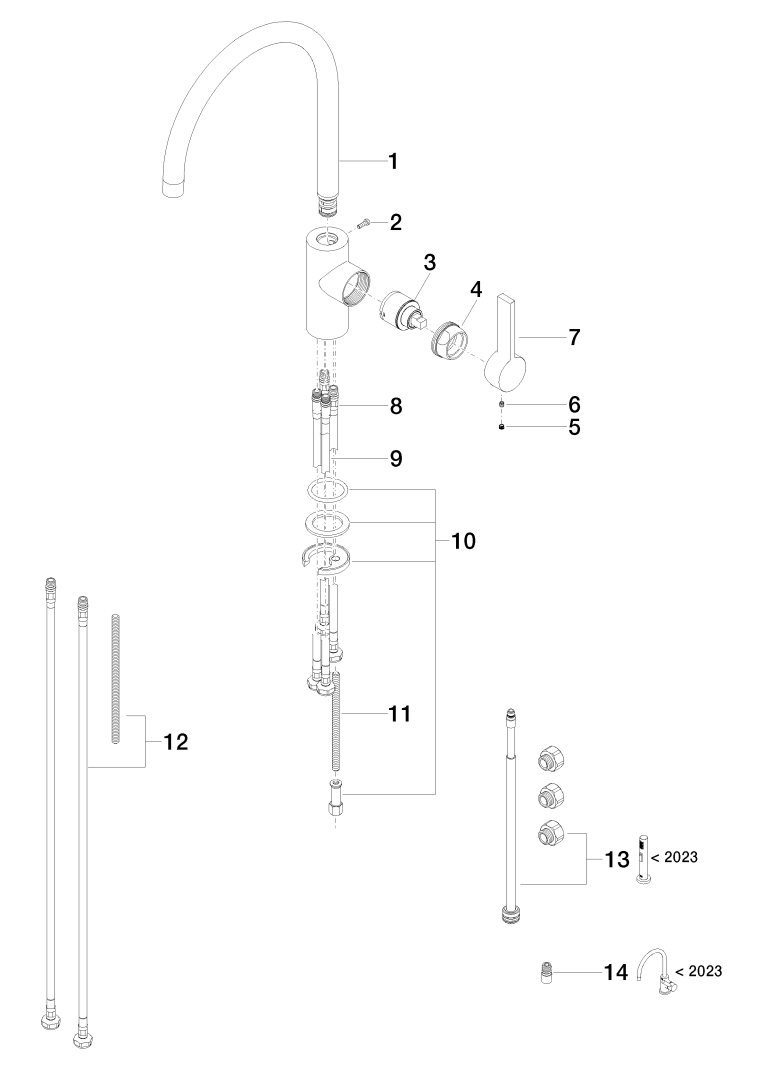 1
2
3
4
7
6
5
8
9
10
11
12
13
< 2023
14
< 2023