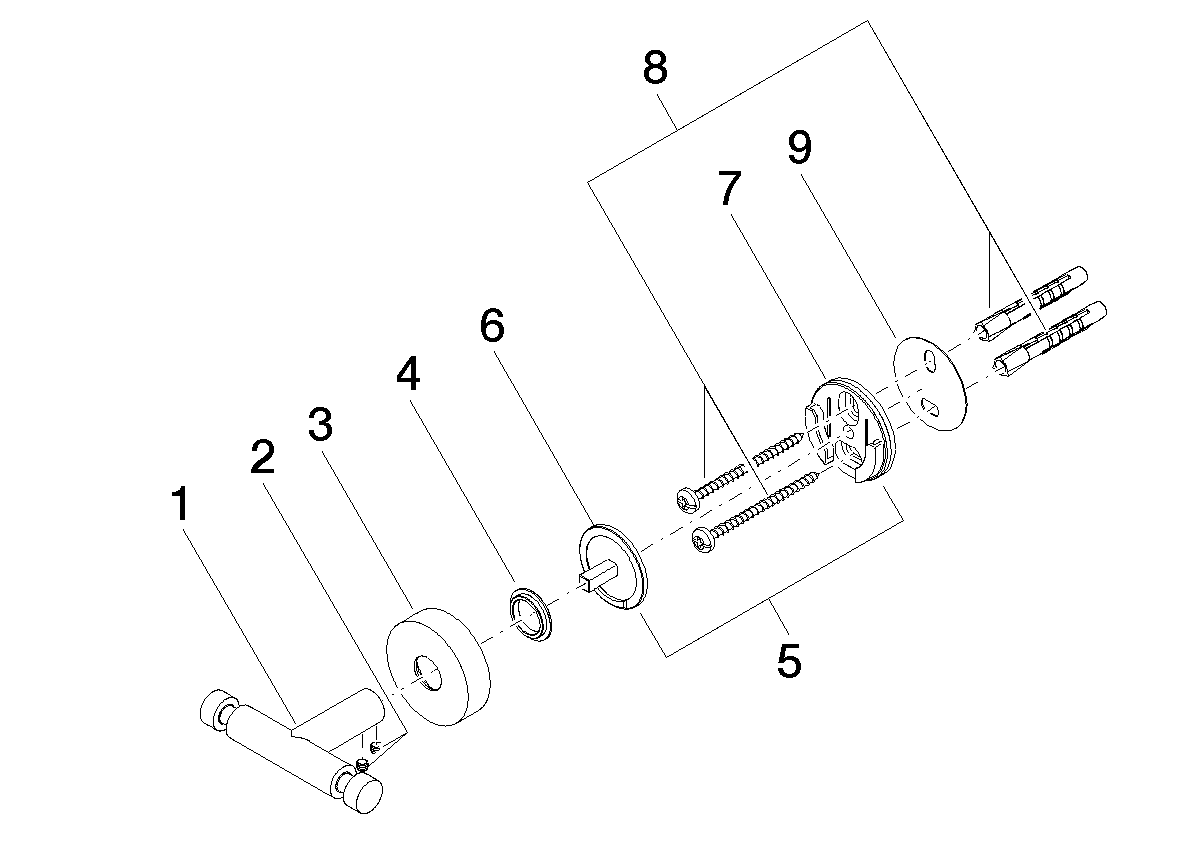 8
9
7
6
4
3
2
1
5