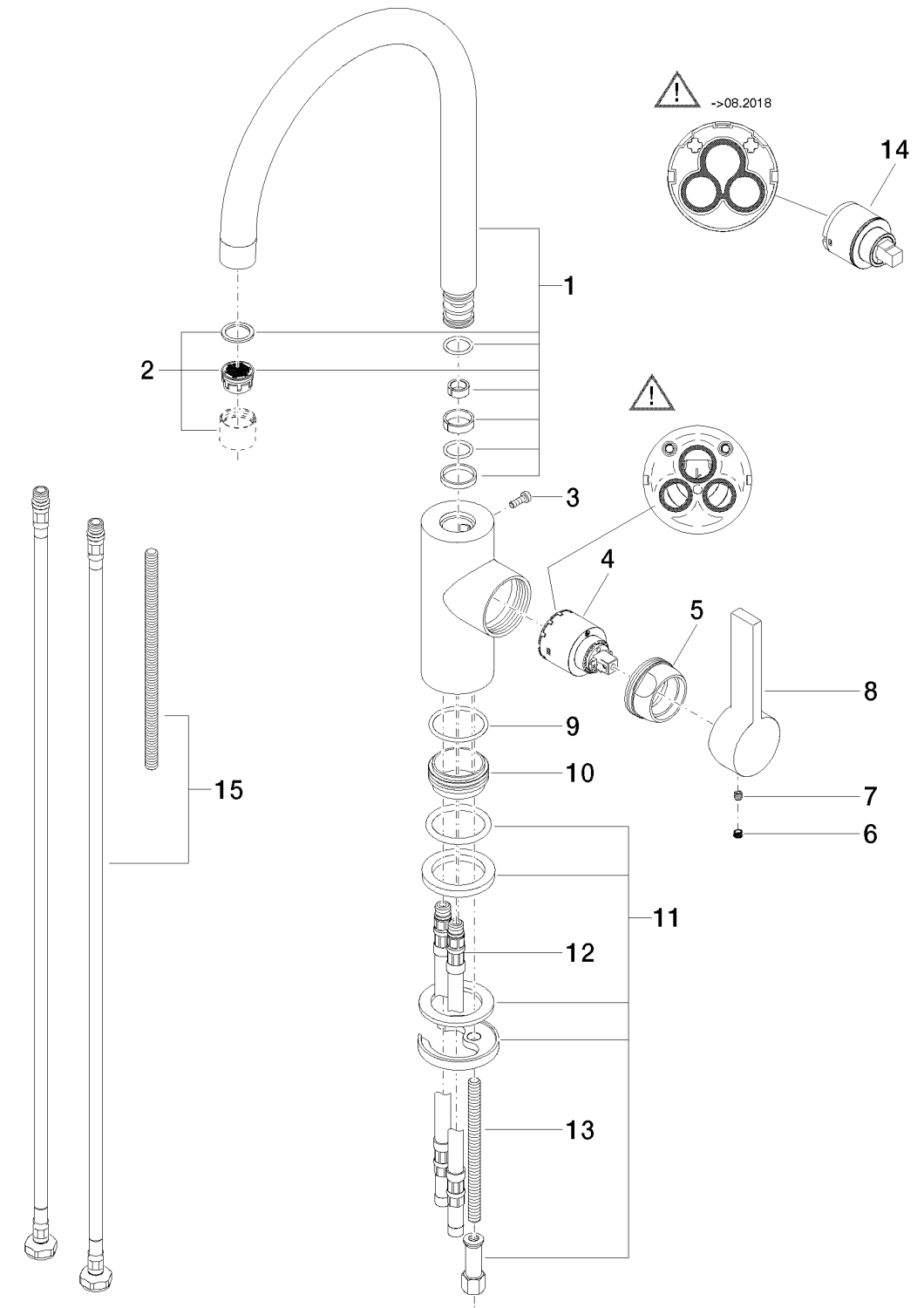 ->08.2018

14

1

2

3

4

5

8

9

10

15

7

6

11

12

13