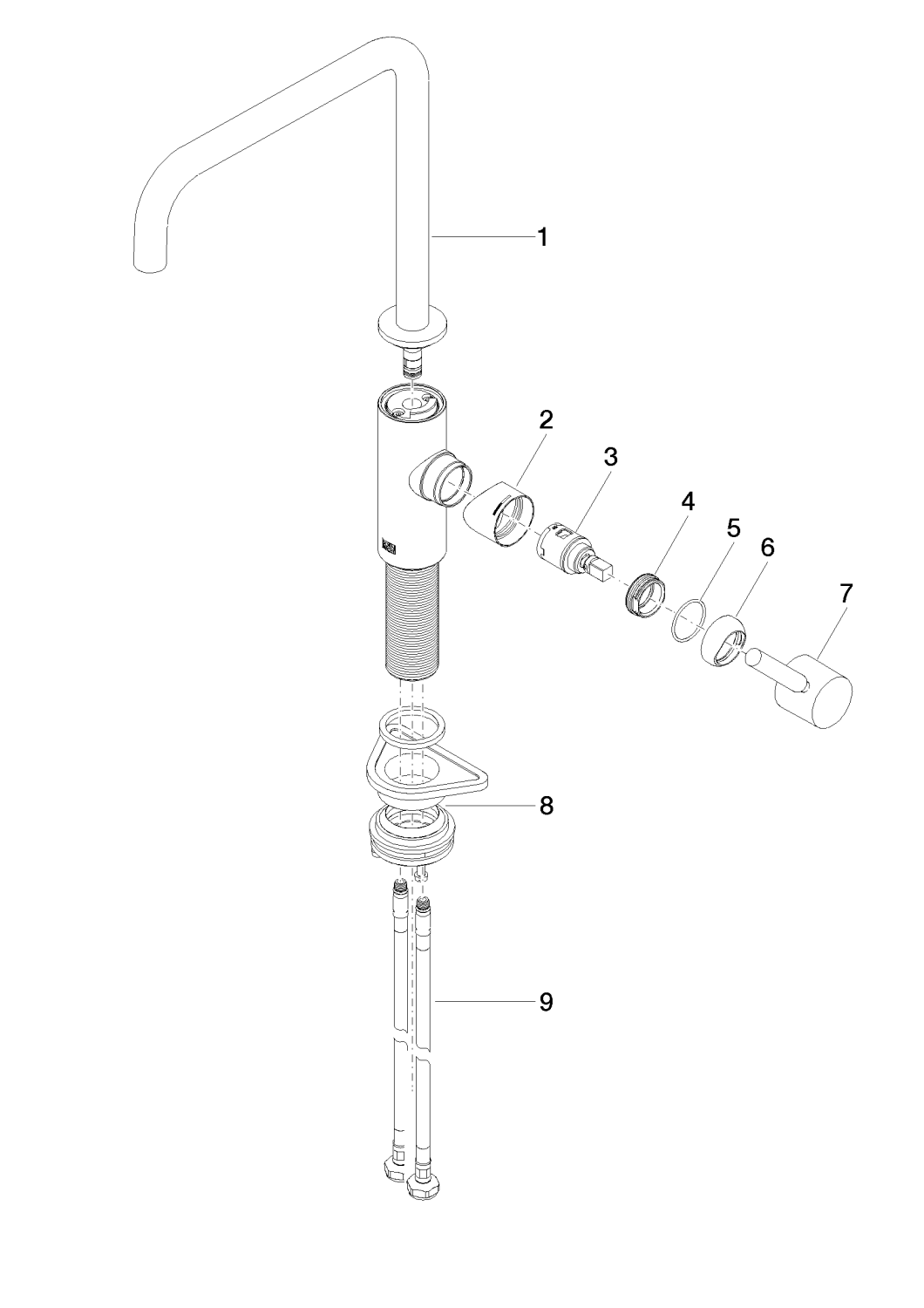 1
2
3
4
5
6
7
8
9