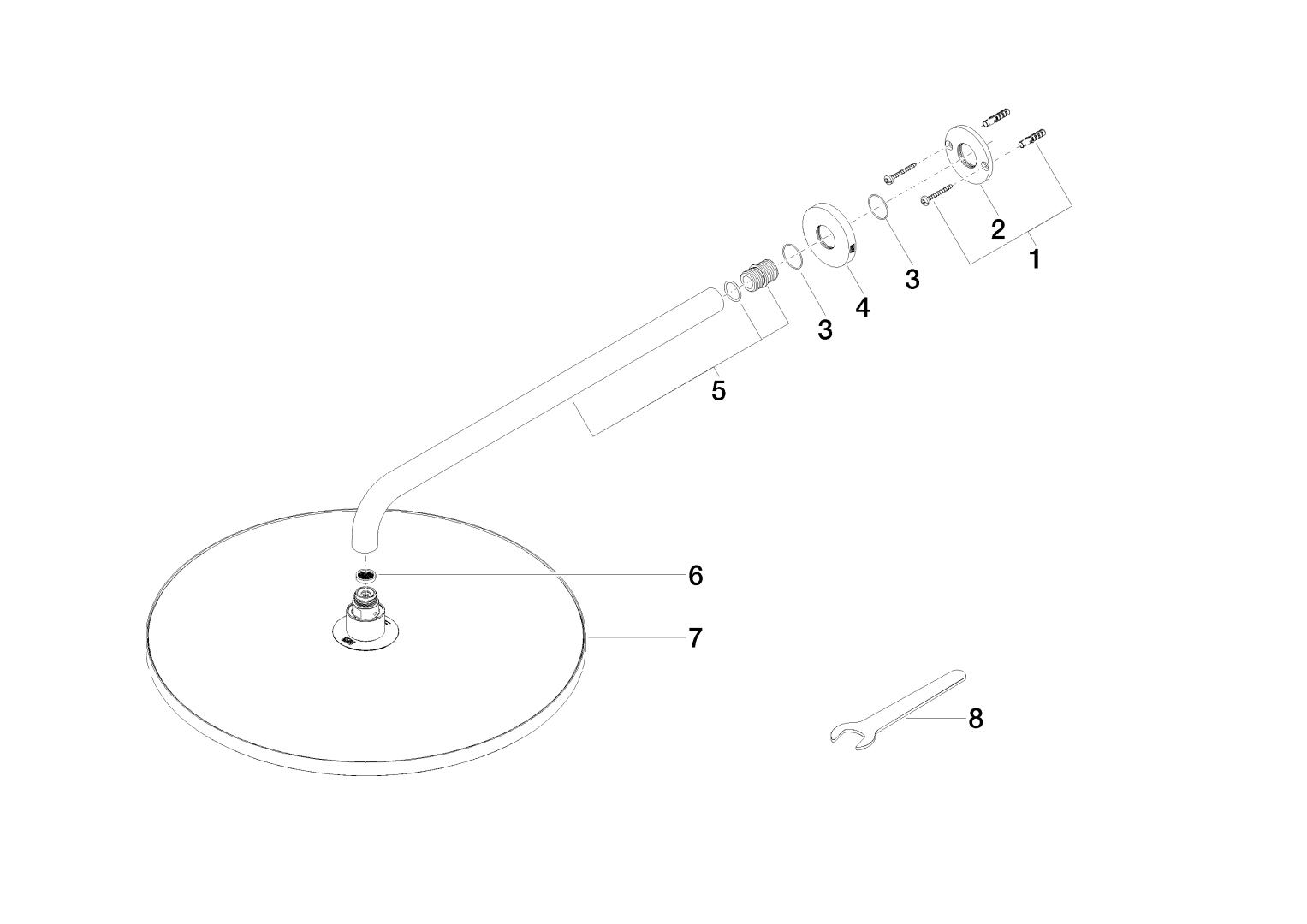 2
1
3
4
3
5
6
7
8