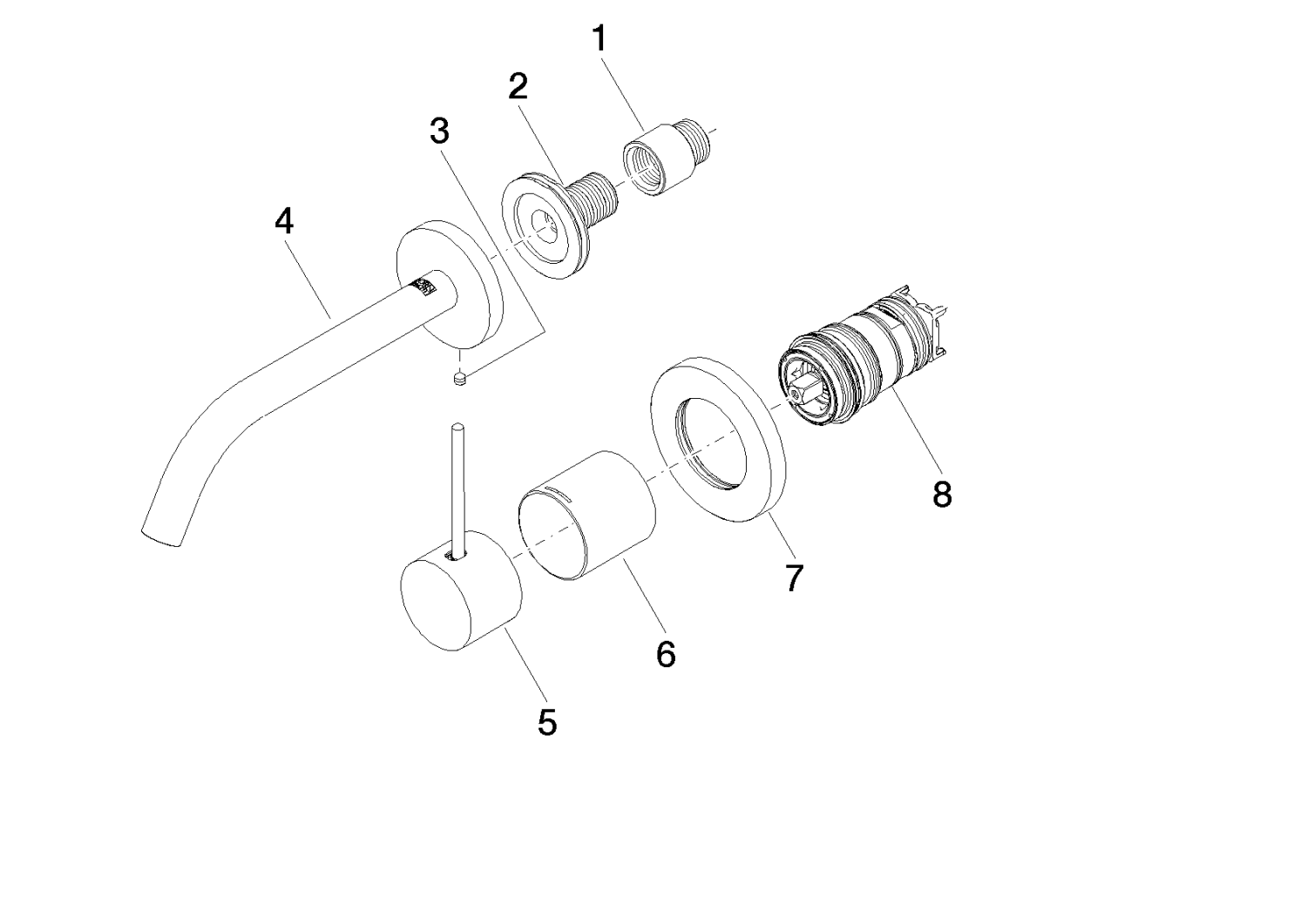 1
2
3
4
8
7
6
5