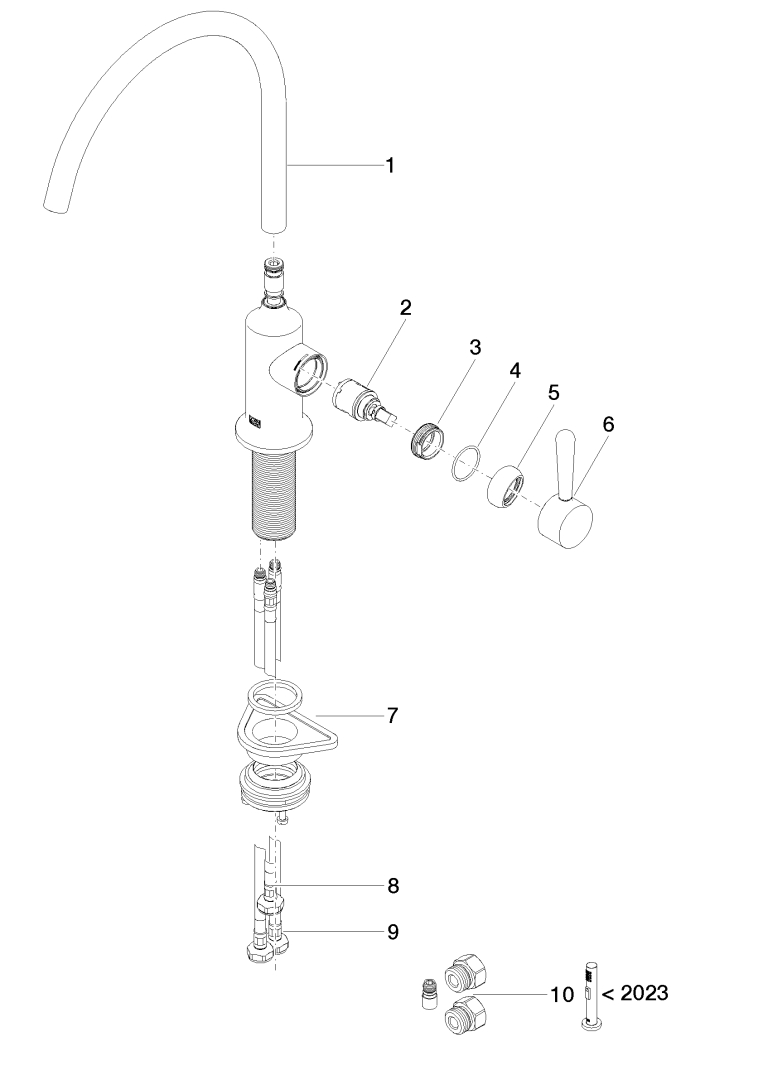 1
2
3
4
5
6
7
8
9
10
< 2023