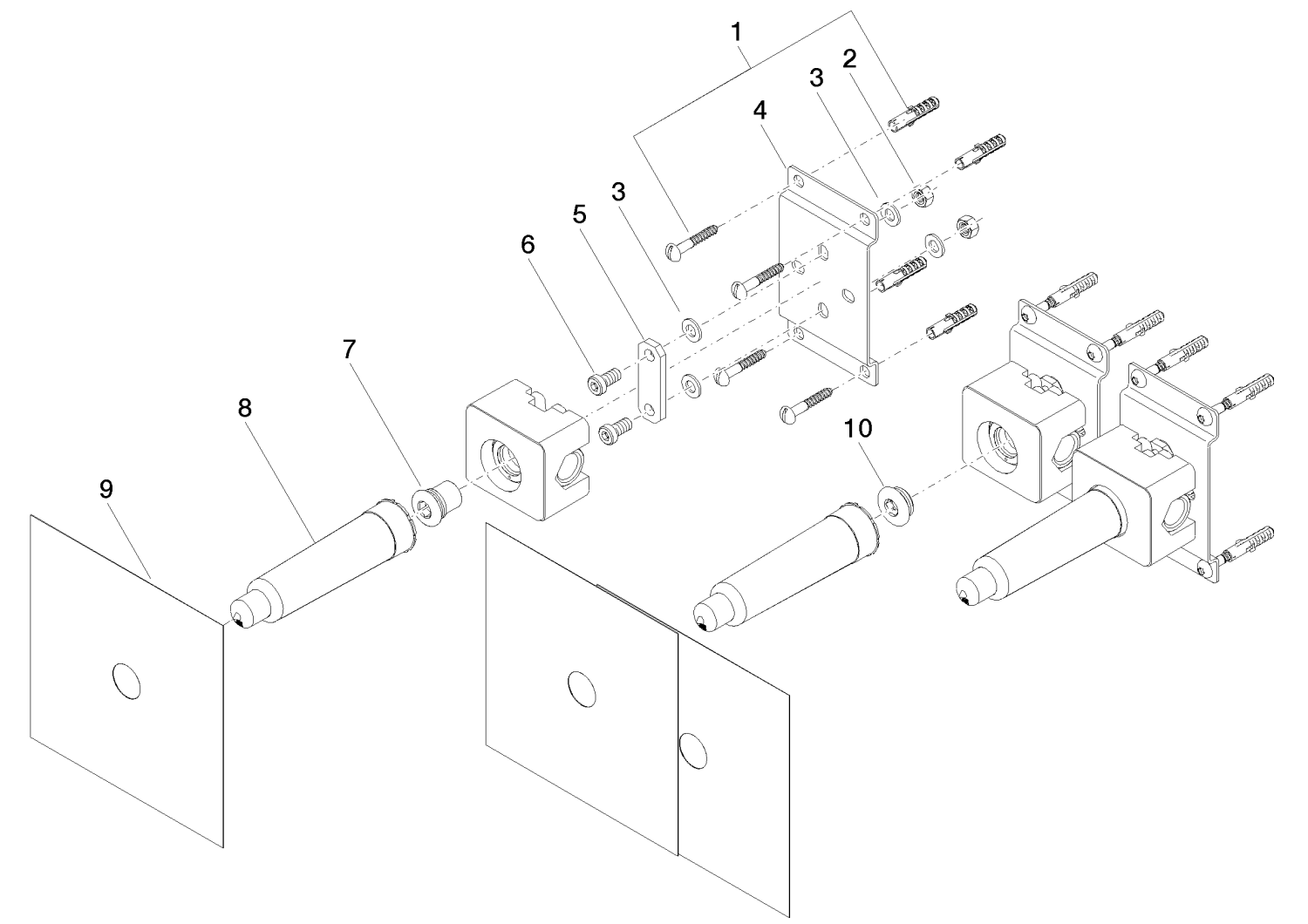 1
2
3
4
3
5
6
7
8
9
10